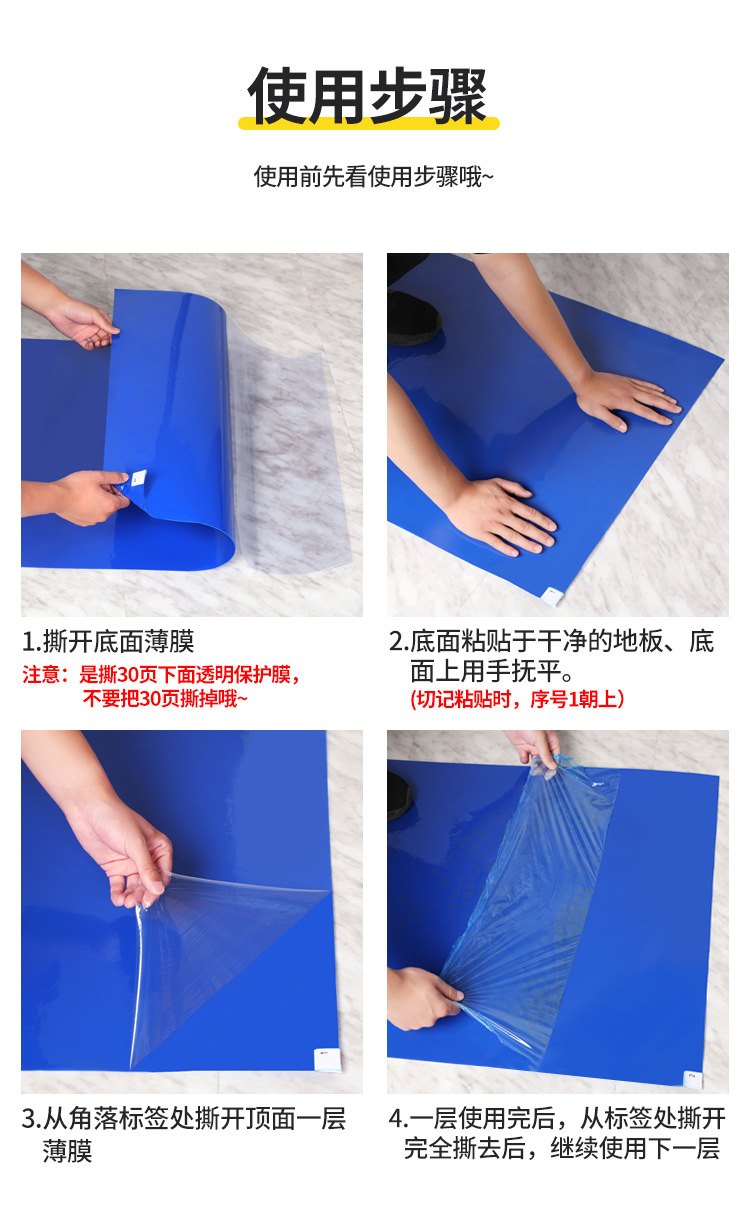 使用步骤

使用前先看使用步骤哦~

1.撕开底面薄膜
注意：是撕30页下面透明保护膜，不要把30页撕掉哦~

2.底面粘贴于干净的地板、底面上用手抚平。
(切记粘贴时，序号1朝上)

3.从角落标签处撕开顶面一层薄膜

4.一层使用完后，从标签处撕开完全撕去后，继续使用下一层