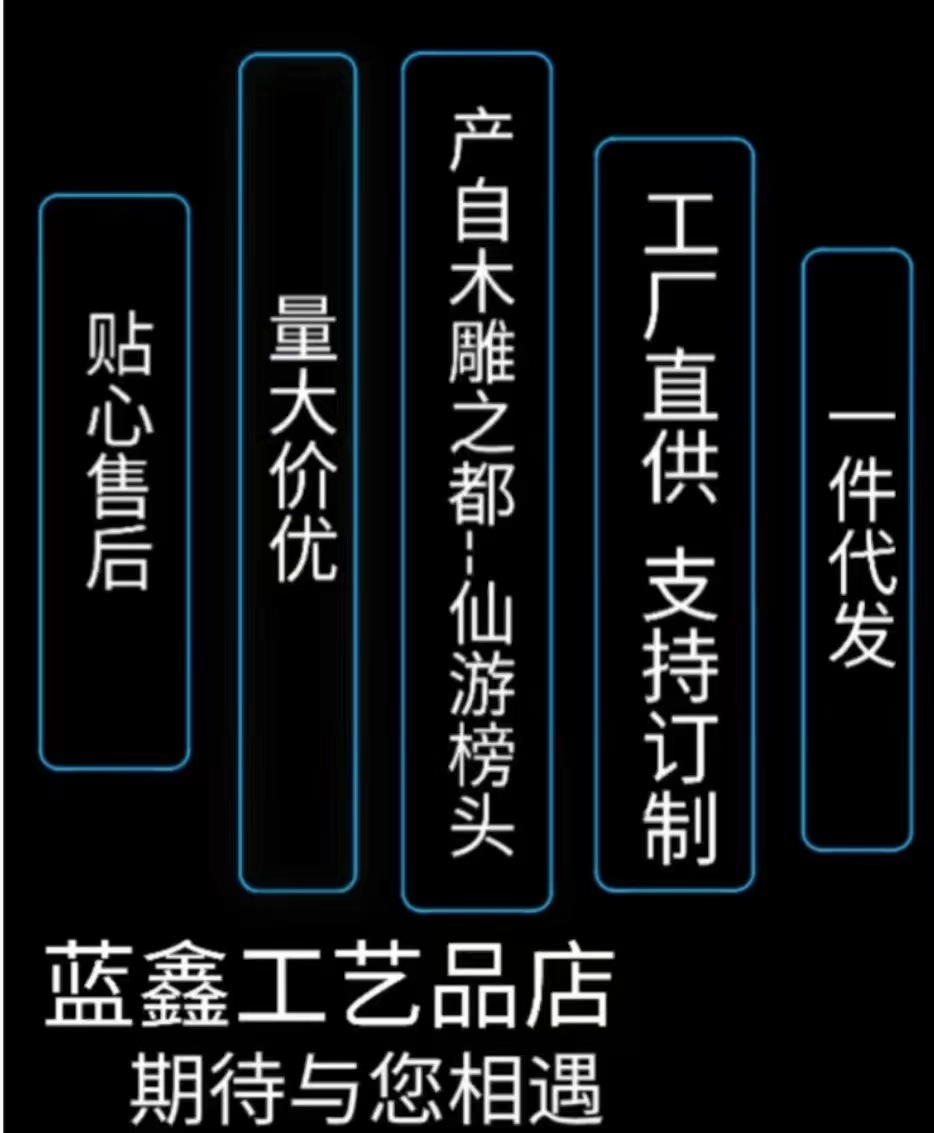 贴心售后

量大价优

产自木雕之都--仙游榜头

工厂直供 支持订制

一件代发

蓝鑫工艺品店
期待与您相遇