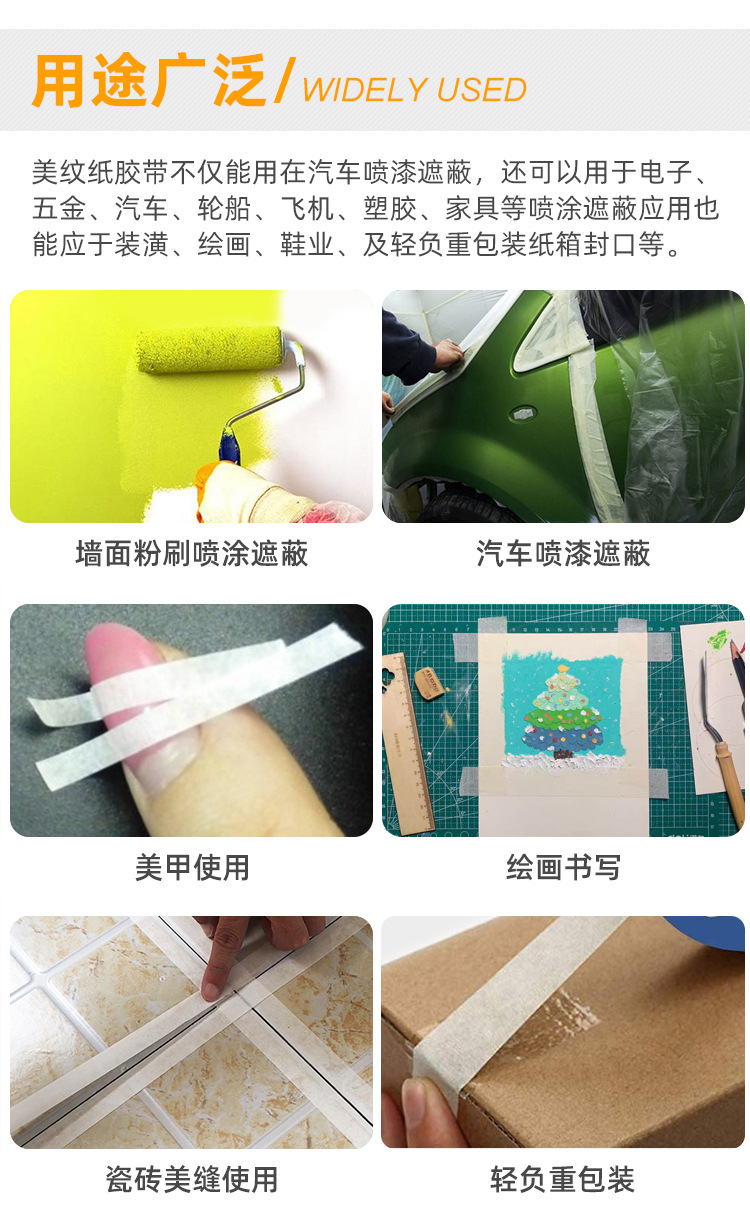 用途广泛/ WIDELY USED

美纹纸胶带不仅能用在汽车喷漆遮蔽，还可以用于电子、五金、汽车、轮船、飞机、塑胶、家具等喷涂遮蔽应用也能应于装潢、绘画、鞋业、及轻负重包装纸箱封口等。

墙面粉刷喷涂遮蔽

汽车喷漆遮蔽

美甲使用

绘画书写

瓷砖美缝使用

轻负重包装