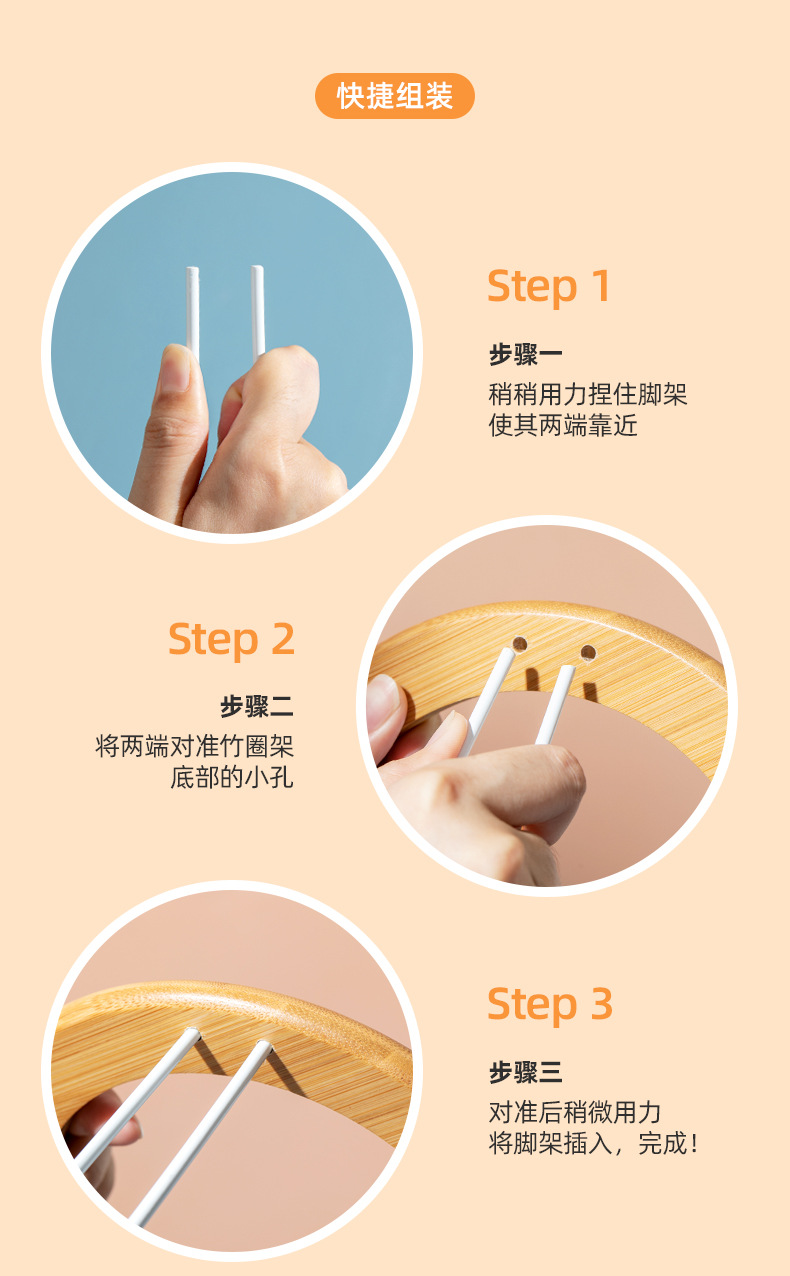 快捷组装

Step 1

步骤一

稍稍用力捏住脚架
使其两端靠近

Step 2

步骤二

将两端对准竹圈架
底部的小孔

Step 3

步骤三

对准后稍微用力
将脚架插入，完成！