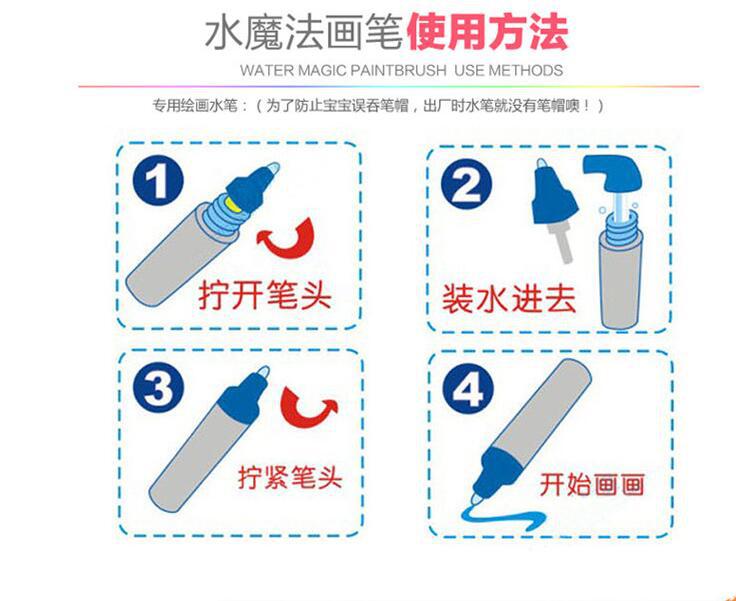 水魔法画笔使用方法

WATER MAGIC PAINTBRUSH USE METHODS

专用绘画水笔：（为了防止宝宝误吞笔帽，出厂时水笔就没有笔帽噢！）

1 拧开笔头

2 装水进去

3 拧紧笔头

4 开始画画