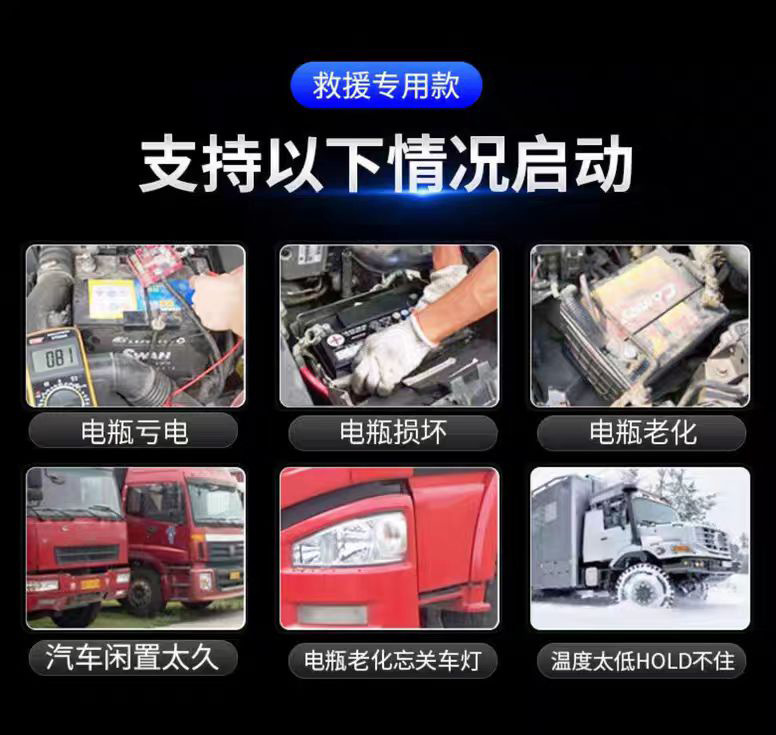 救援专用款

支持以下情况启动

081

SWAN

电瓶亏电

电瓶损坏

电瓶老化

汽车闲置太久

电瓶老化忘关车灯

温度太低HOLD不住