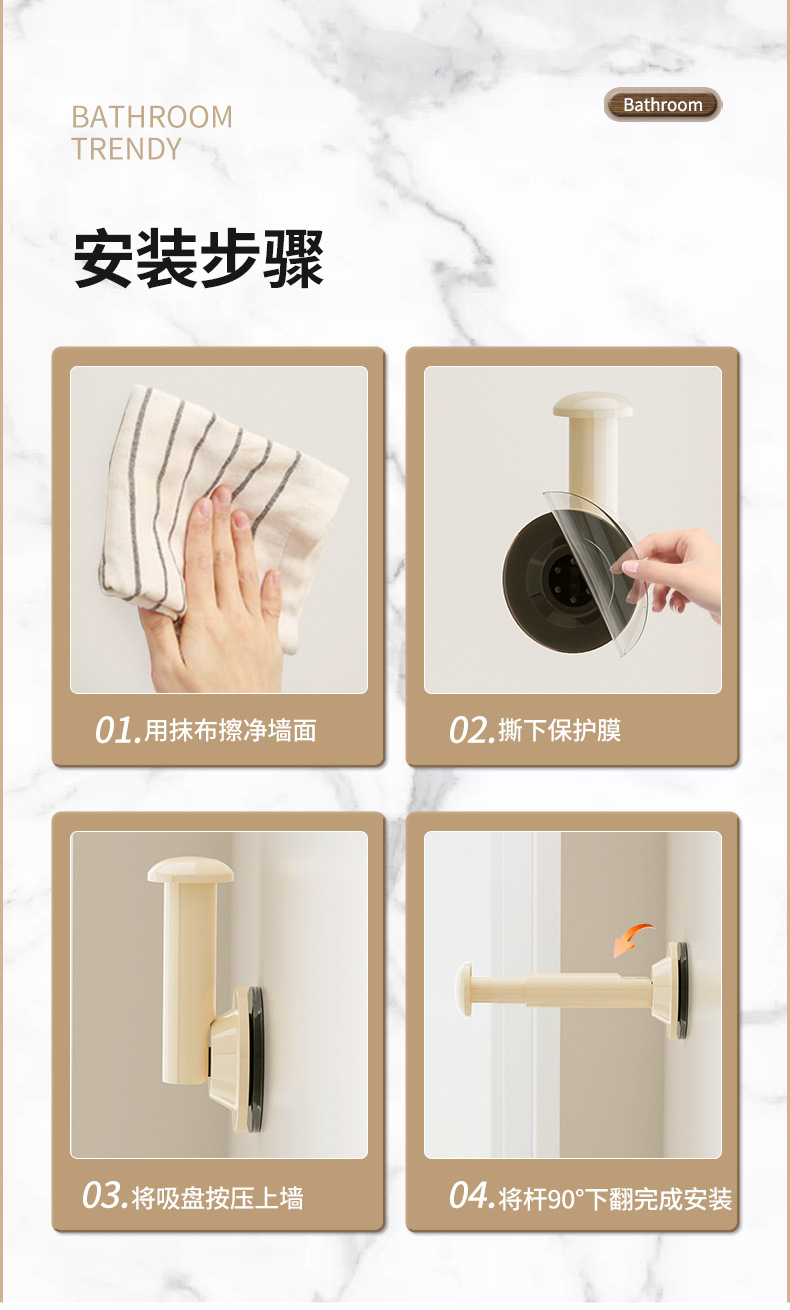 BATHROOM
TRENDY

Bathroom

安装步骤

01.用抹布擦净墙面

02.撕下保护膜

03.将吸盘按压上墙

04.将杆90°下翻完成安装