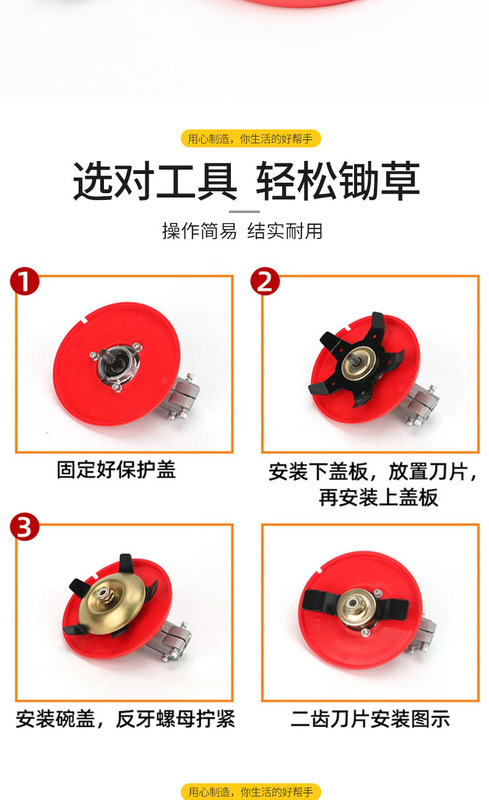 用心制造，你生活的好帮手

选对工具 轻松锄草

操作简易 结实耐用

1

固定好保护盖

2

安装下盖板，放置刀片，再安装上盖板

3

安装碗盖，反牙螺母拧紧

二齿刀片安装图示

用心制造，你生活的好帮手