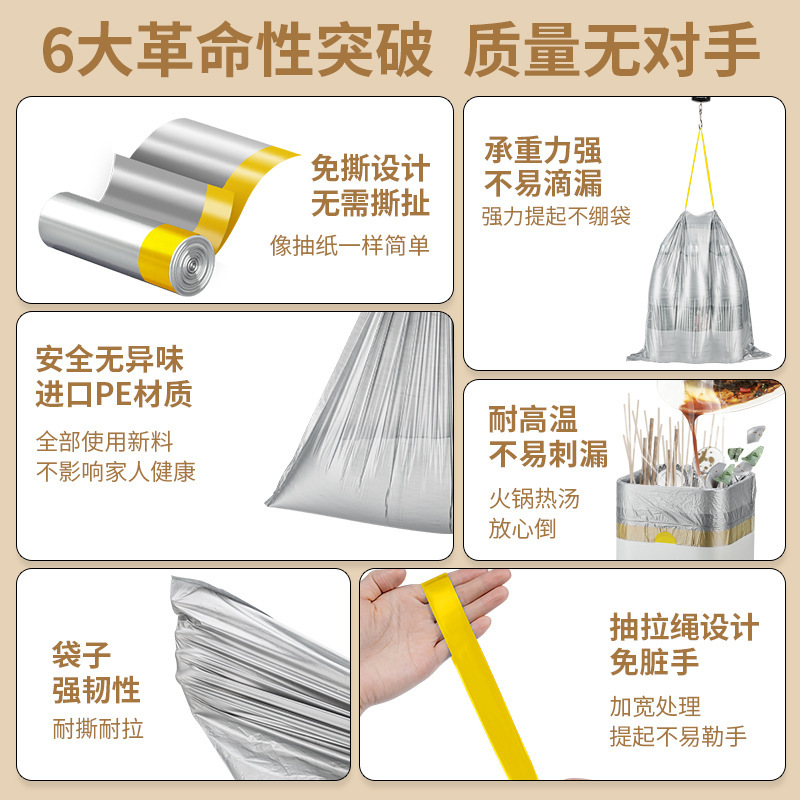 6大革命性突破 质量无对手

免撕设计
无需撕扯
像抽纸一样简单

承重力强
不易滴漏
强力提起不绷袋

安全无异味
进口PE材质
全部使用新料
不影响家人健康

耐高温
不易刺漏
火锅热汤
放心倒

袋子
强韧性
耐撕耐拉

抽拉绳设计
免脏手
加宽处理
提起不易勒手