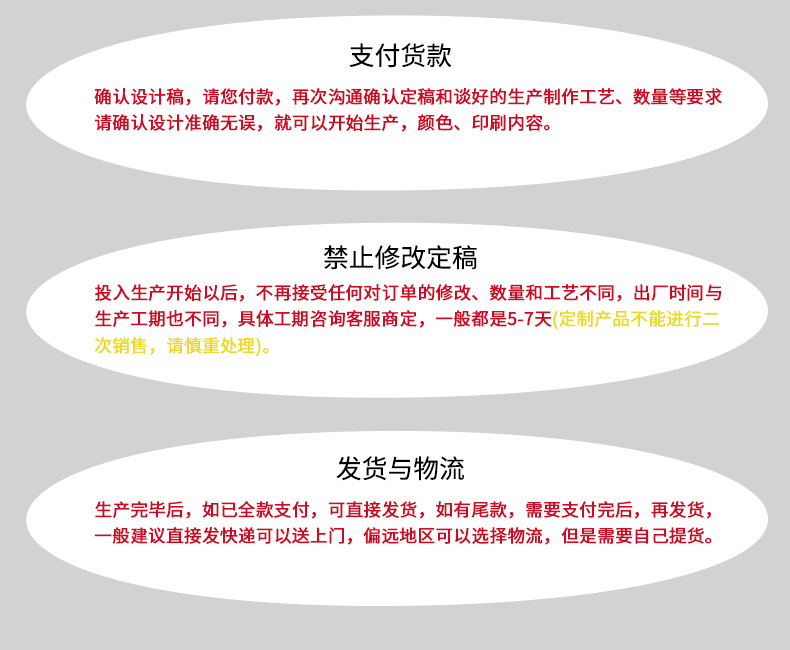 支付货款

确认设计稿，请您付款，再次沟通确认定稿和谈好的生产制作工艺、数量等要求请确认设计准确无误，就可以开始生产，颜色、印刷内容。

禁止修改定稿

投入生产开始以后，不再接受任何对订单的修改、数量和工艺不同，出厂时间与生产工期也不同，具体工期咨询客服商定，一般都是5-7天(定制产品不能进行二次销售，请慎重处理)。

发货与物流

生产完毕后，如已全款支付，可直接发货，如有尾款，需要支付完后，再发货，一般建议直接发快递可以送上门，偏远地区可以选择物流，但是需要自己提货。