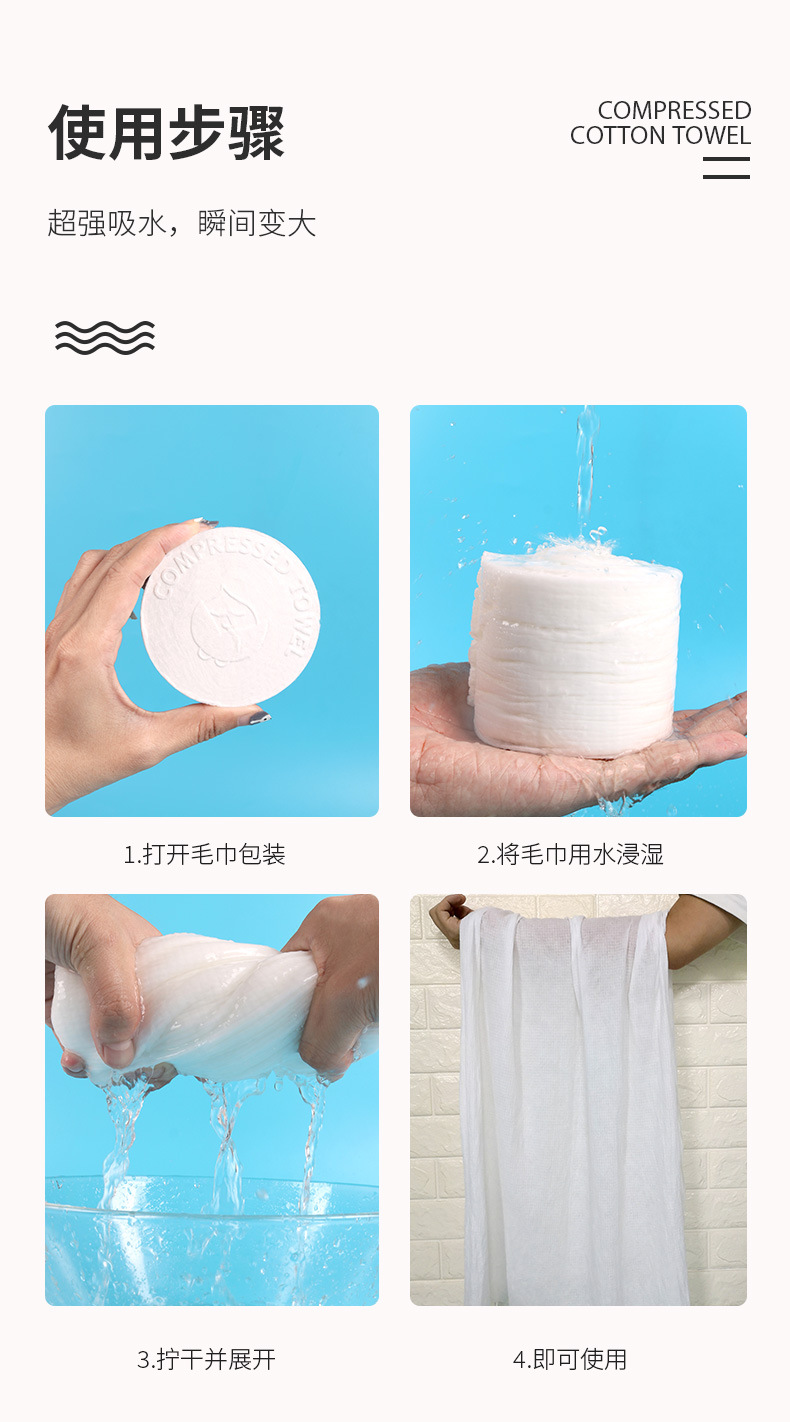 使用步骤

COMPRESSED COTTON TOWEL

超强吸水，瞬间变大

COMPRESSED TOWEL

1.打开毛巾包装

2.将毛巾用水浸湿

3.拧干并展开

4.即可使用