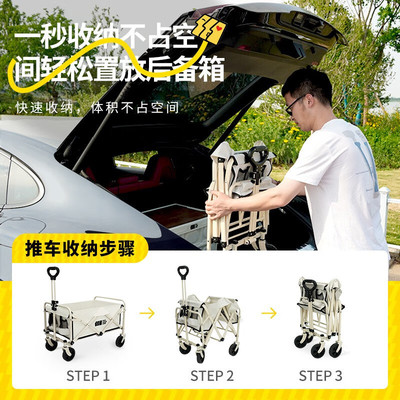 一秒收纳不占空间轻松置放后备箱

快速收纳，体积不占空间

推车收纳步骤

STEP 1

STEP 2

STEP 3