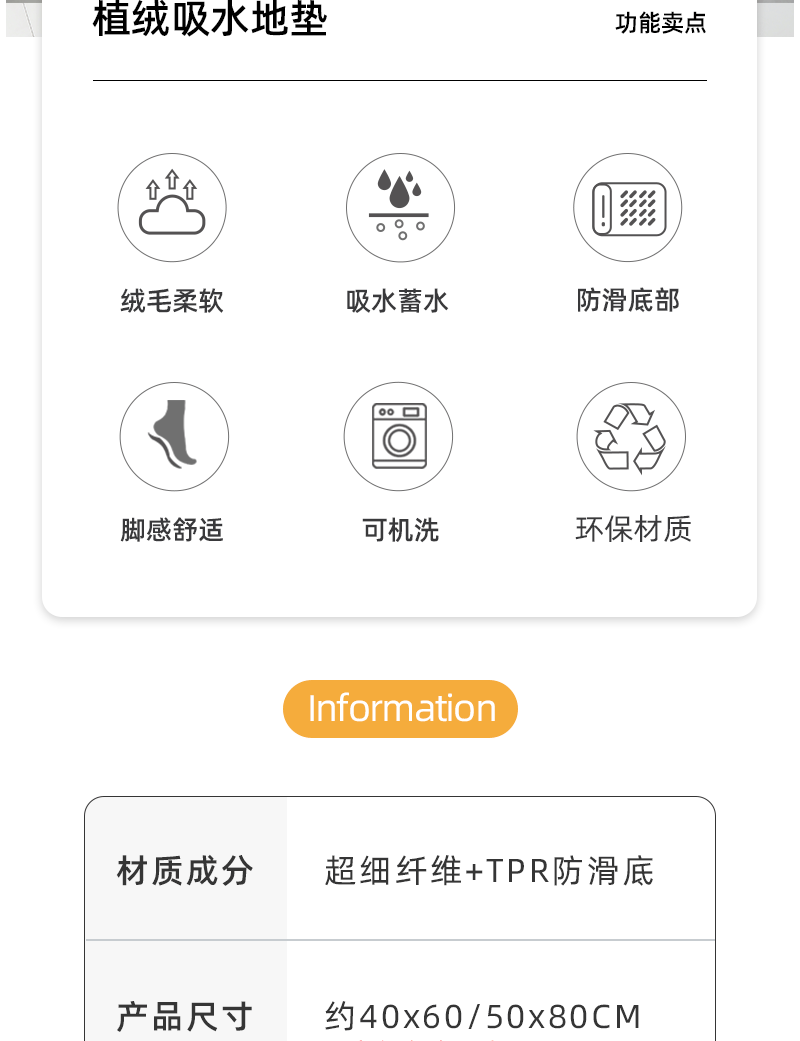 植绒吸水地垫

功能卖点

绒毛柔软

吸水蓄水

防滑底部

脚感舒适

可机洗

环保材质

Information

材质成分
超细纤维+TPR防滑底

产品尺寸
约40x60/50x80CM