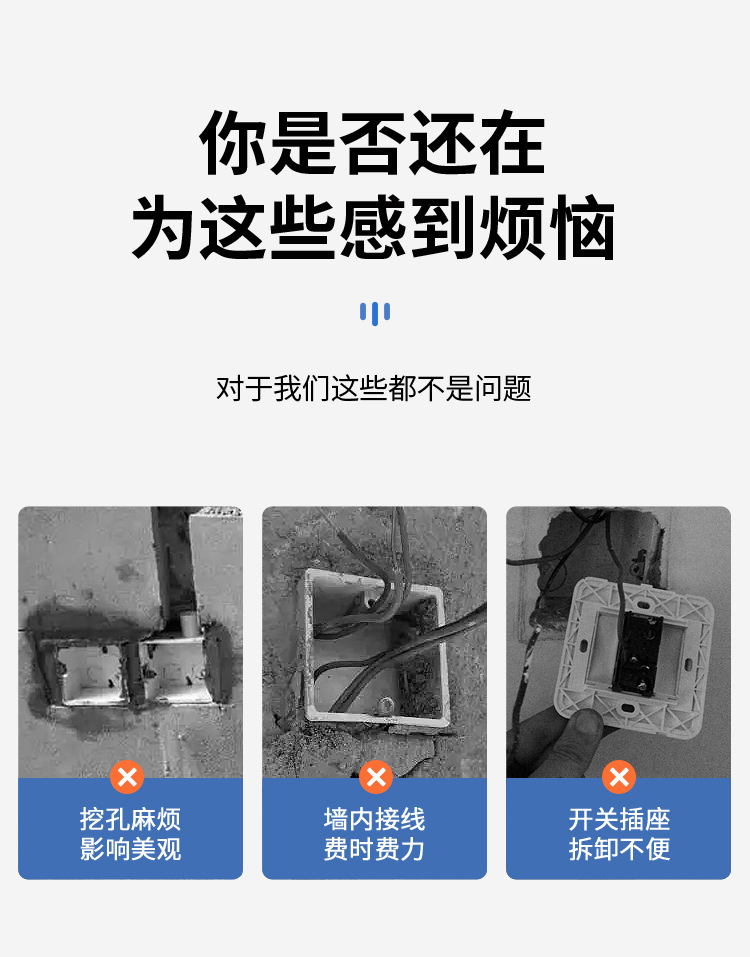 你是否还在
为这些感到烦恼

对于我们这些都不是问题

挖孔麻烦
影响美观

墙内接线
费时费力

开关插座
拆卸不便