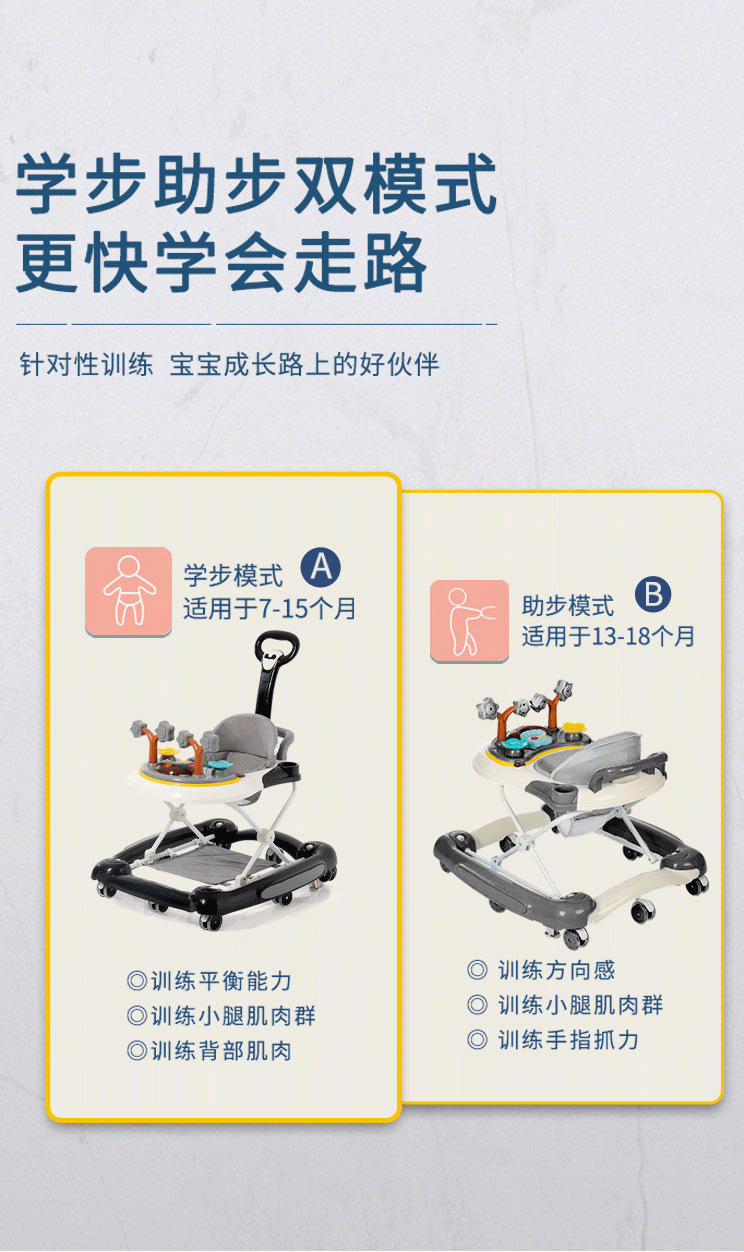 学步助步双模式
更快学会走路

针对性训练 宝宝成长路上的好伙伴

学步模式 A
适用于7-15个月

◎训练平衡能力
◎训练小腿肌肉群
◎训练背部肌肉

助步模式 B
适用于13-18个月

◎ 训练方向感
◎ 训练小腿肌肉群
◎ 训练手指抓力