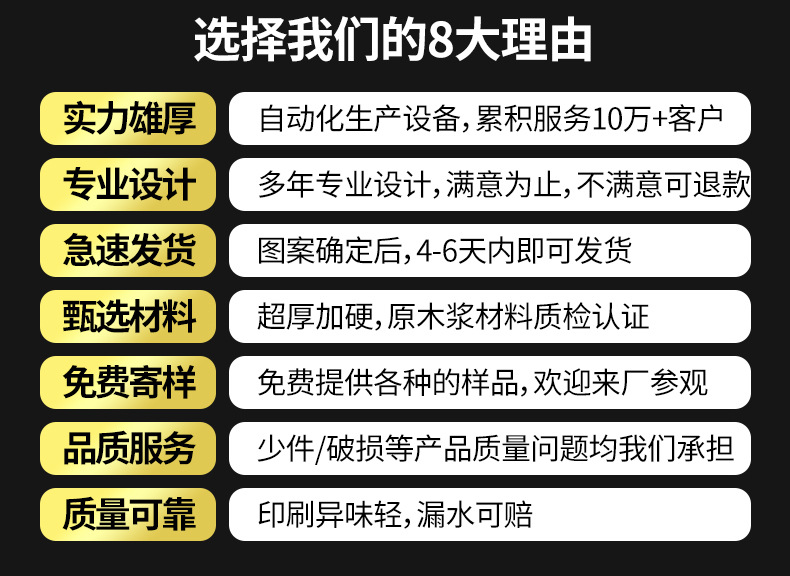 选择我们的8大理由

实力雄厚
自动化生产设备,累积服务10万+客户

专业设计
多年专业设计,满意为止,不满意可退款

急速发货
图案确定后,4-6天内即可发货

甄选材料
超厚加硬,原木浆材料质检认证

免费寄样
免费提供各种的样品,欢迎来厂参观

品质服务
少件/破损等产品质量问题均我们承担

质量可靠
印刷异味轻,漏水可赔