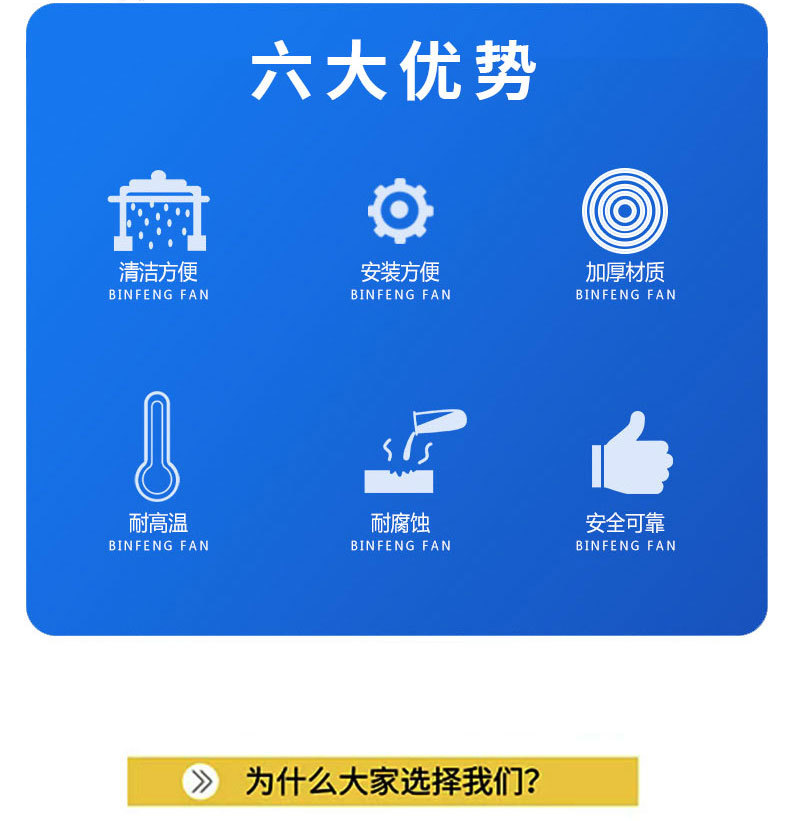 六大优势

清洁方便
BINFENG FAN

安装方便
BINFENG FAN

加厚材质
BINFENG FAN

耐高温
BINFENG FAN

耐腐蚀
BINFENG FAN

安全可靠
BINFENG FAN

为什么大家选择我们?