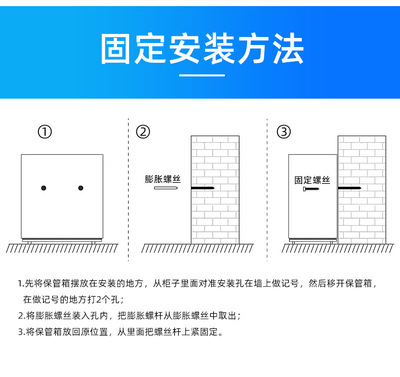 固定安装方法

①

②

膨胀螺丝

③

固定螺丝

1.先将保管箱摆放在安装的地方，从柜子里面对准安装孔在墙上做记号，然后移开保管箱，在做记号的地方打2个孔；

2.将膨胀螺丝装入孔内，把膨胀螺杆从膨胀螺丝中取出；

3.将保管箱放回原位置，从里面把螺丝杆上紧固定。