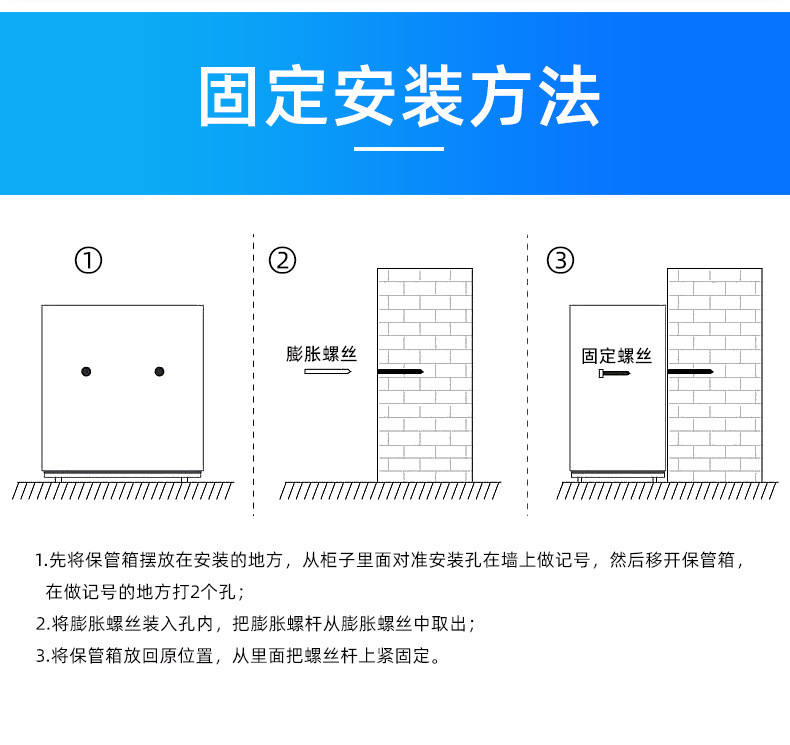 固定安装方法

①

②

膨胀螺丝

③

固定螺丝

1.先将保管箱摆放在安装的地方，从柜子里面对准安装孔在墙上做记号，然后移开保管箱，在做记号的地方打2个孔；

2.将膨胀螺丝装入孔内，把膨胀螺杆从膨胀螺丝中取出；

3.将保管箱放回原位置，从里面把螺丝杆上紧固定。