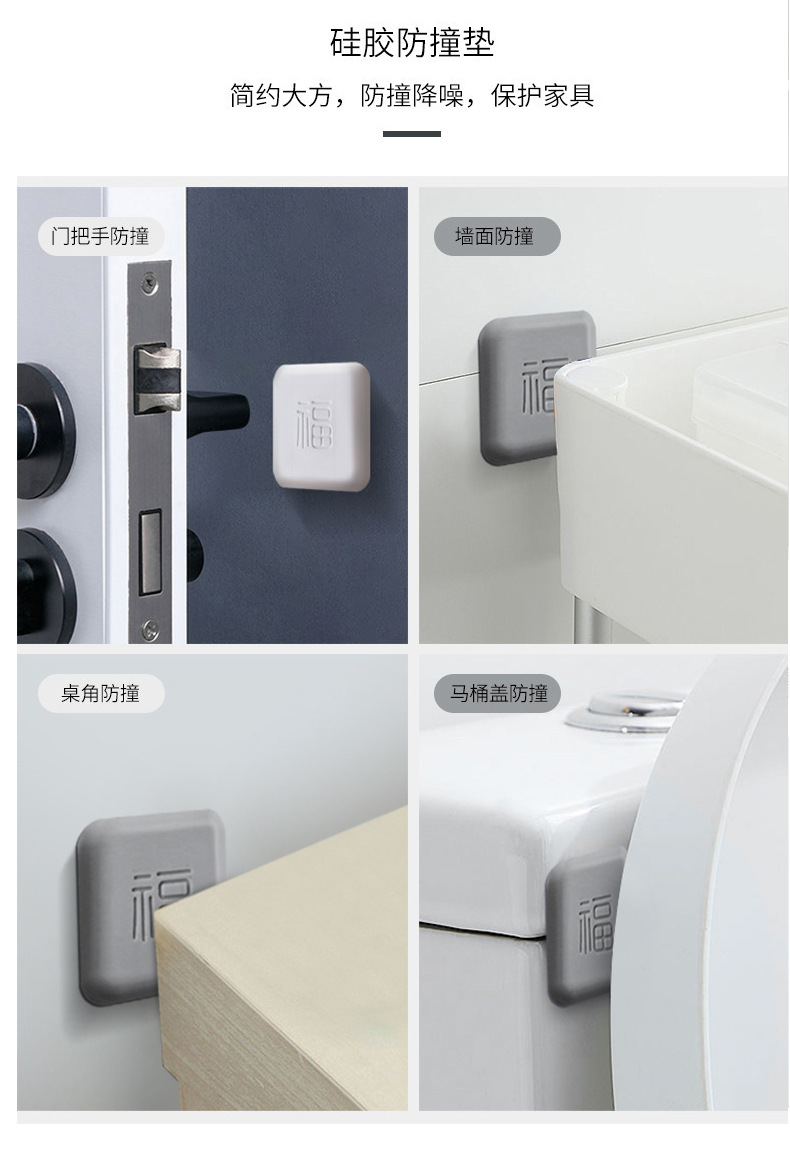 硅胶防撞垫

简约大方，防撞降噪，保护家具

门把手防撞

福

墙面防撞

福

桌角防撞

福

马桶盖防撞

福