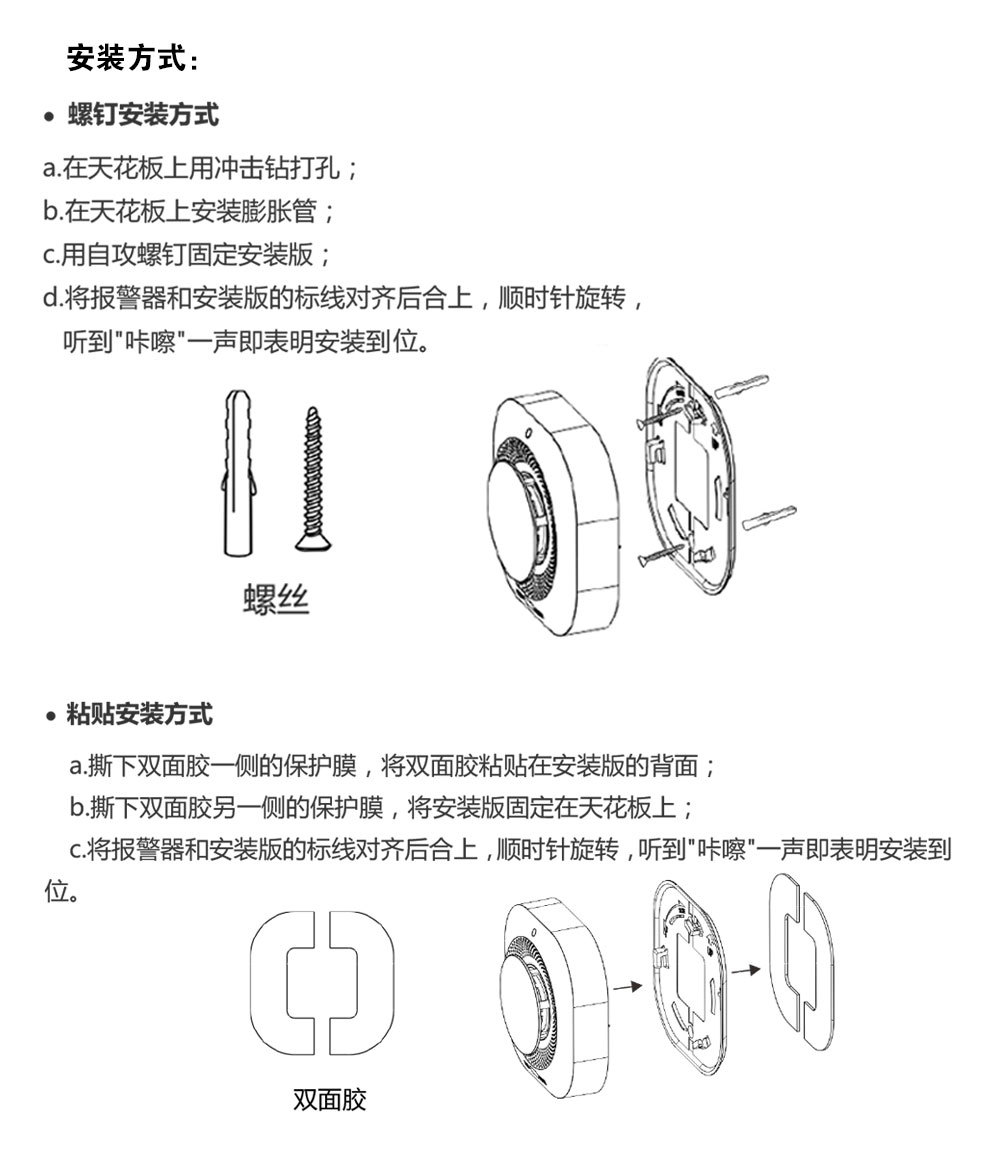 安装方式：

• 螺钉安装方式

a.在天花板上用冲击钻打孔；
b.在天花板上安装膨胀管；
c.用自攻螺钉固定安装版；
d.将报警器和安装版的标线对齐后合上，顺时针旋转，听到"咔嚓"一声即表明安装到位。

螺丝

• 粘贴安装方式

a.撕下双面胶一侧的保护膜，将双面胶粘贴在安装版的背面；
b.撕下双面胶另一侧的保护膜，将安装版固定在天花板上；
c.将报警器和安装版的标线对齐后合上，顺时针旋转，听到"咔嚓"一声即表明安装到位。

双面胶