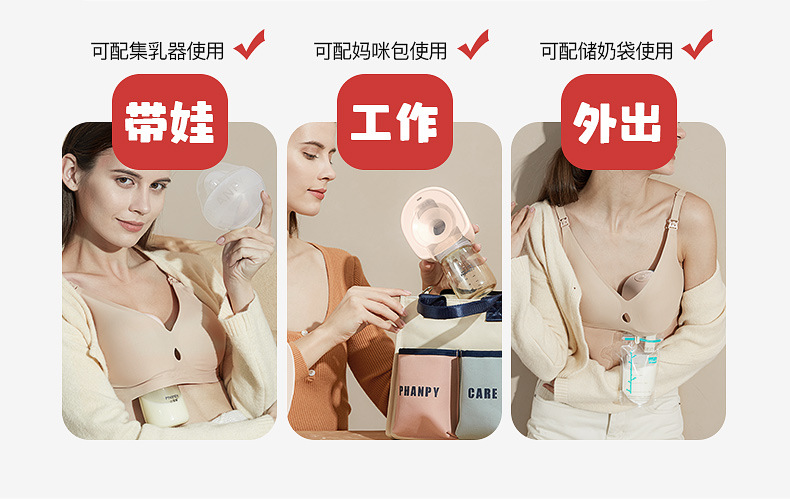 可配集乳器使用 ✔

带娃

可配妈咪包使用 ✔

工作

PHANPY CARE

可配储奶袋使用 ✔

外出