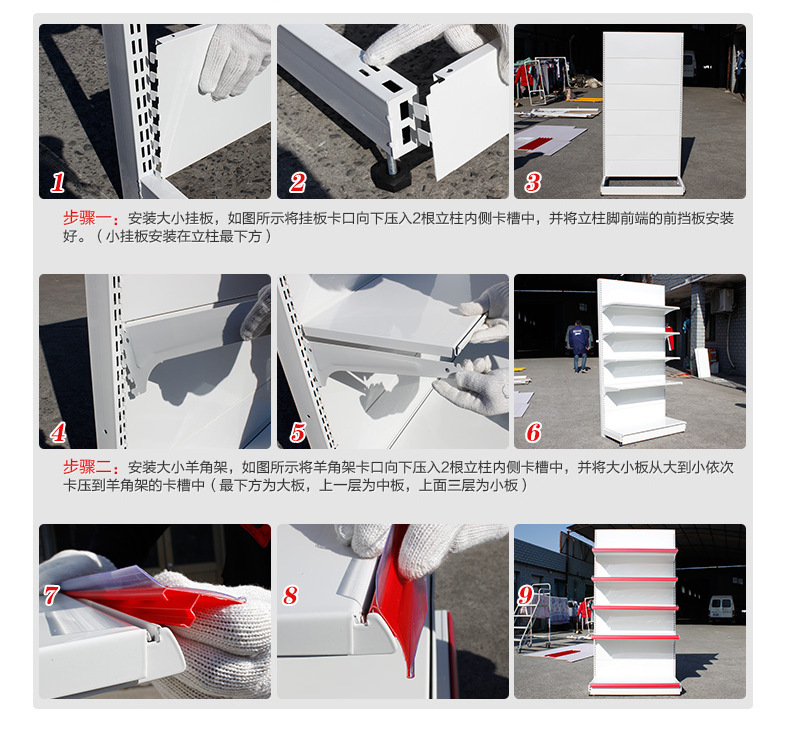 1

2

3

步骤一：安装大小挂板，如图所示将挂板卡口向下压入2根立柱内侧卡槽中，并将立柱脚前端的前挡板安装好。（小挂板安装在立柱最下方）

4

5

6

步骤二：安装大小羊角架，如图所示将羊角架卡口向下压入2根立柱内侧卡槽中，并将大小板从大到小依次卡压到羊角架的卡槽中（最下方为大板，上一层为中板，上面三层为小板）

7

8

9