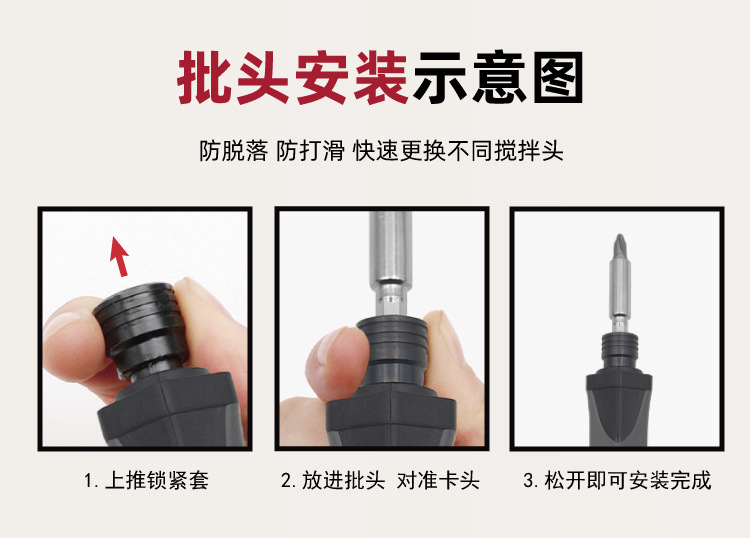 批头安装示意图

防脱落 防打滑 快速更换不同搅拌头

1. 上推锁紧套

2. 放进批头 对准卡头

3. 松开即可安装完成