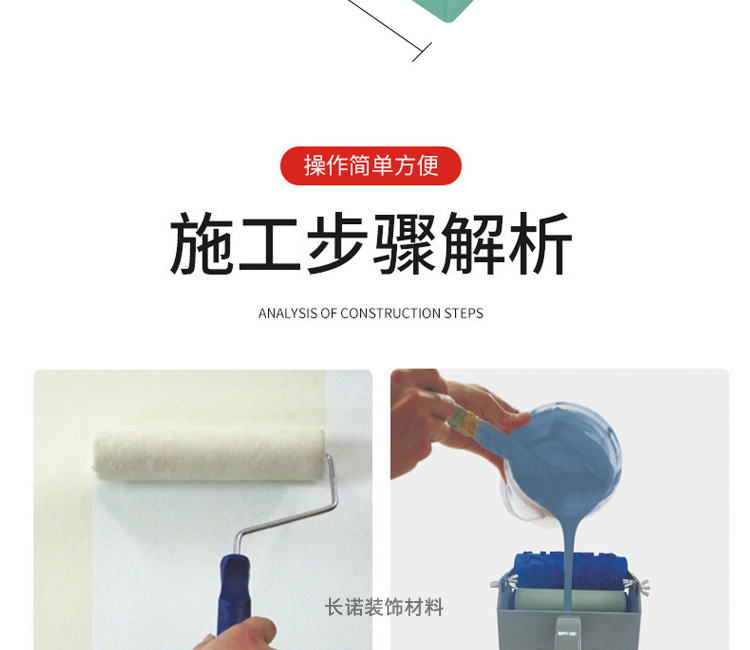 操作简单方便

施工步骤解析

ANALYSIS OF CONSTRUCTION STEPS

长诺装饰材料