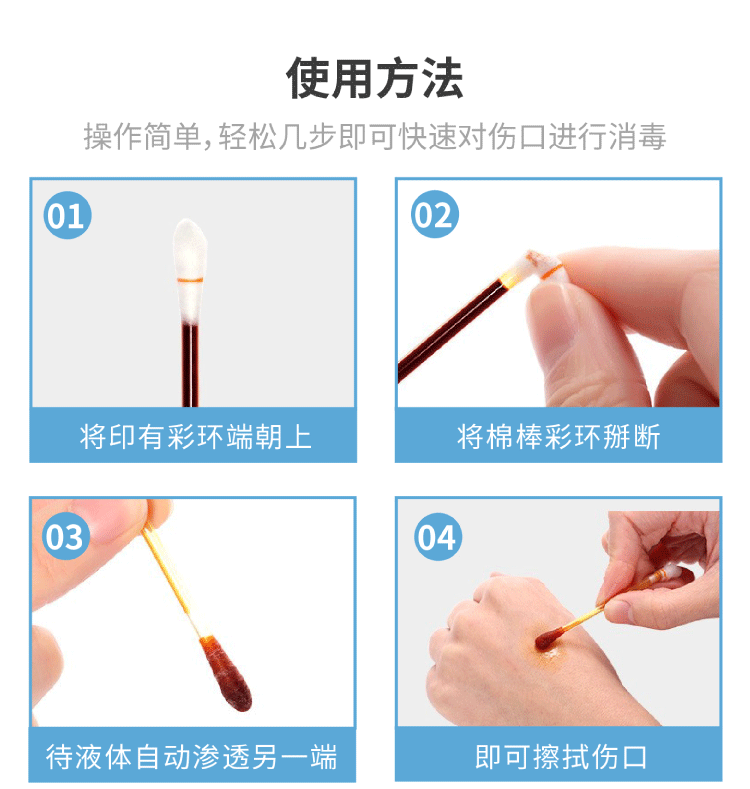 使用方法

操作简单，轻松几步即可快速对伤口进行消毒

01

将印有彩环端朝上

02

将棉棒彩环掰断

03

待液体自动渗透另一端

04

即可擦拭伤口