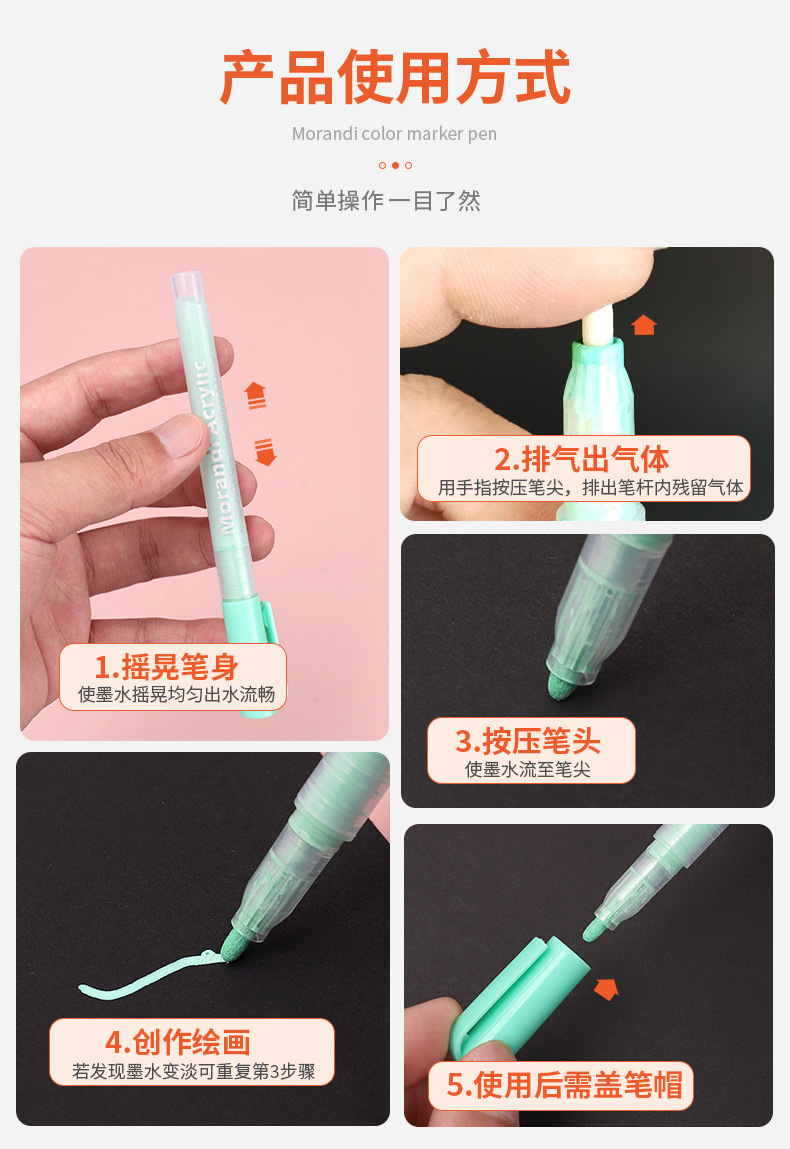 产品使用方式

Morandi color marker pen

简单操作 一目了然

Morandi Acrylic

1.摇晃笔身
使墨水摇晃均匀出水流畅

2.排气出气体
用手指按压笔尖，排出笔杆内残留气体

3.按压笔头
使墨水流至笔尖

4.创作绘画
若发现墨水变淡可重复第3步骤

5.使用后需盖笔帽