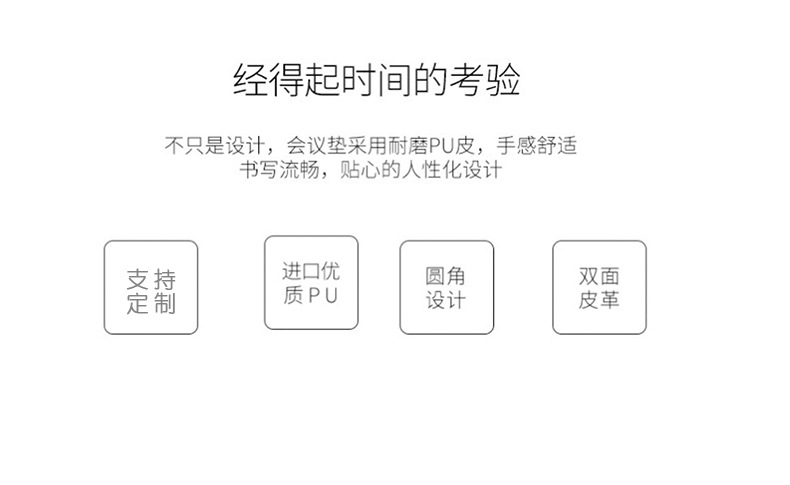 经得起时间的考验

不只是设计，会议垫采用耐磨PU皮，手感舒适
书写流畅，贴心的人性化设计

支持
定制

进口优
质PU

圆角
设计

双面
皮革