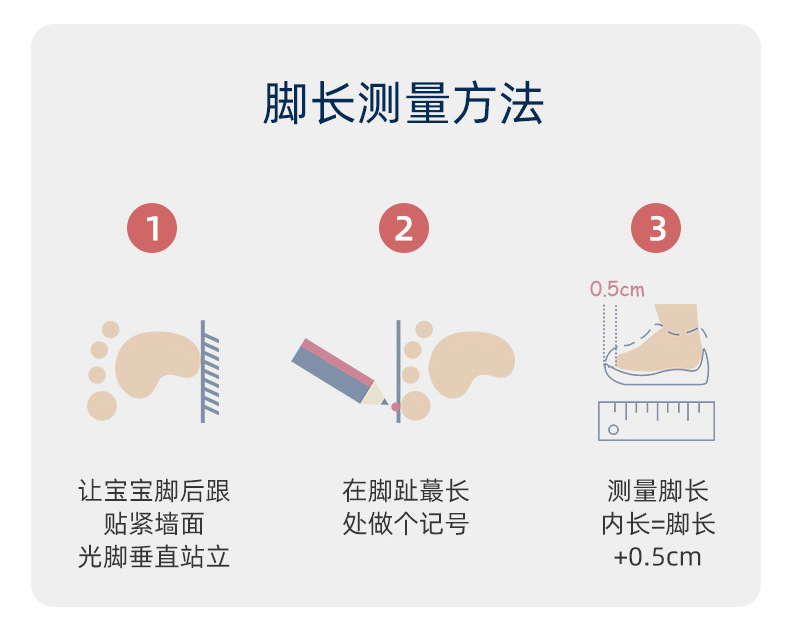 脚长测量方法

1

让宝宝脚后跟
贴紧墙面
光脚垂直站立

2

在脚趾蕞长
处做个记号

3

0.5cm

测量脚长
内长=脚长
+0.5cm