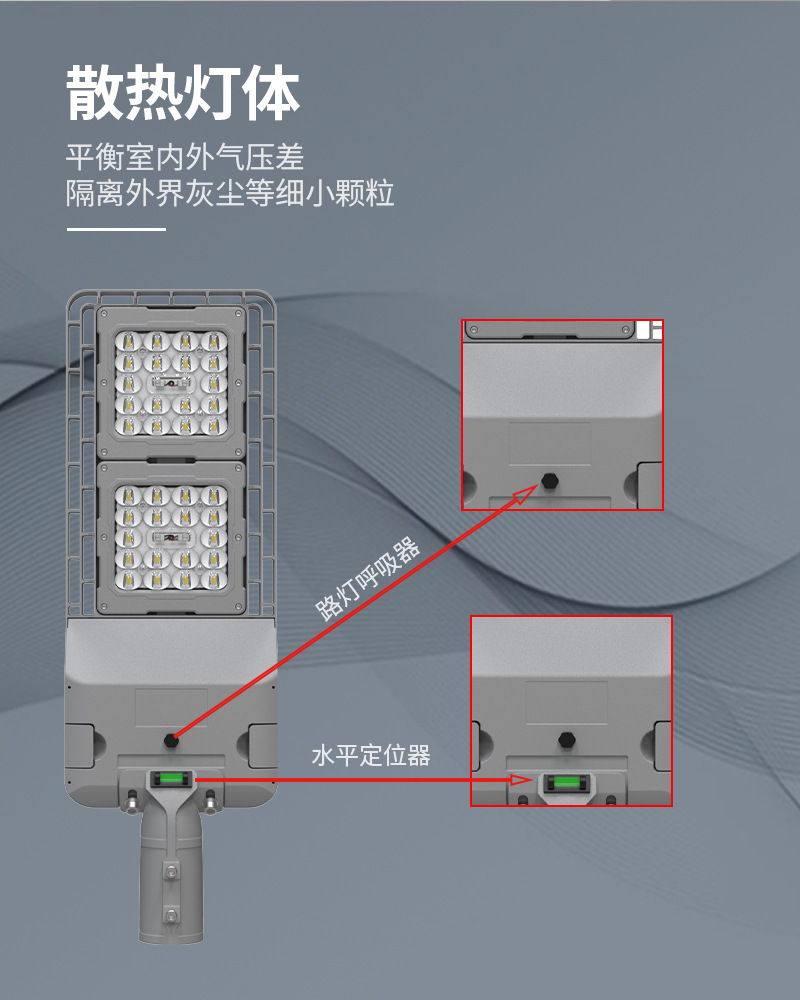 散热灯体

平衡室内外气压差
隔离外界灰尘等细小颗粒

路灯呼吸器

水平定位器