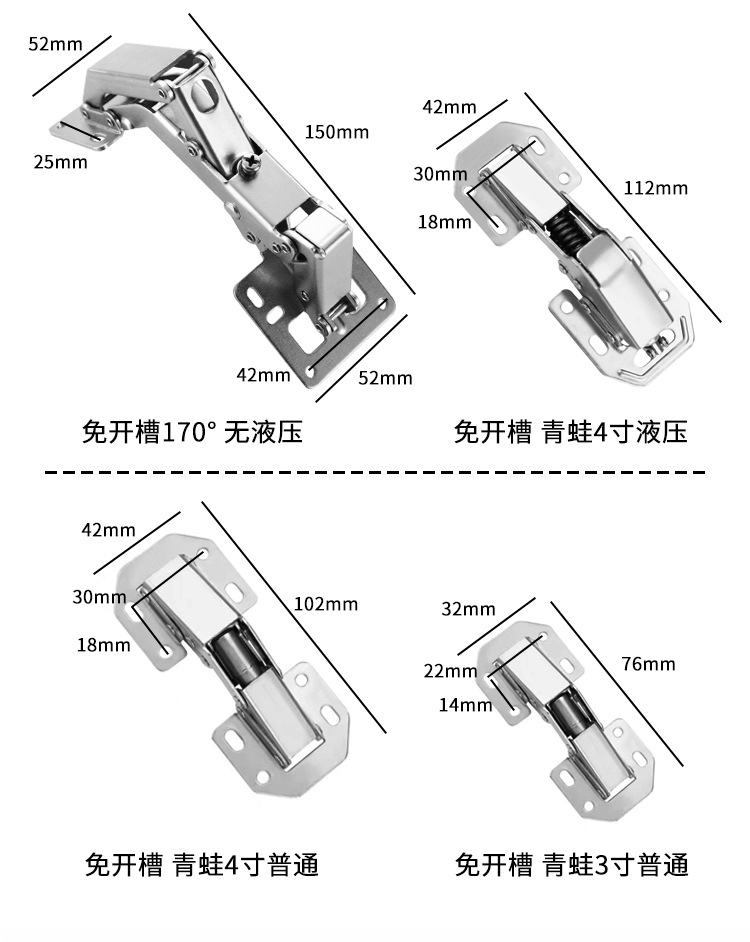 52mm
25mm
150mm
42mm
52mm

免开槽170° 无液压

42mm
30mm
18mm
112mm

免开槽 青蛙4寸液压

42mm
30mm
18mm
102mm

免开槽 青蛙4寸普通

32mm
22mm
14mm
76mm

免开槽 青蛙3寸普通