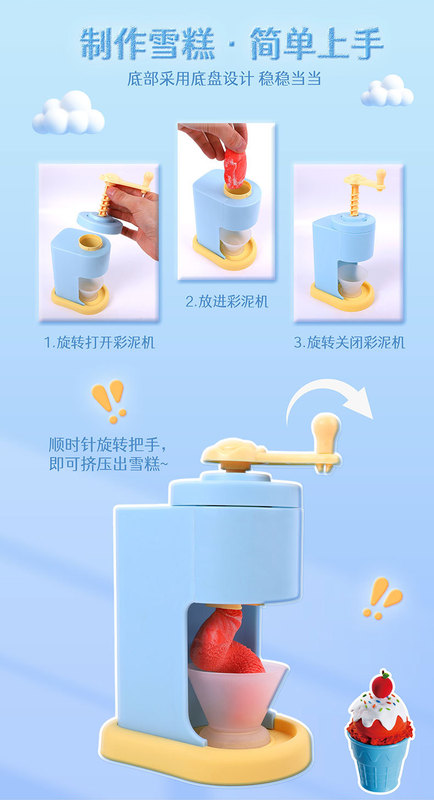 制作雪糕 · 简单上手

底部采用底盘设计 稳稳当当

1.旋转打开彩泥机

2.放进彩泥机

3.旋转关闭彩泥机

顺时针旋转把手，
即可挤压出雪糕~