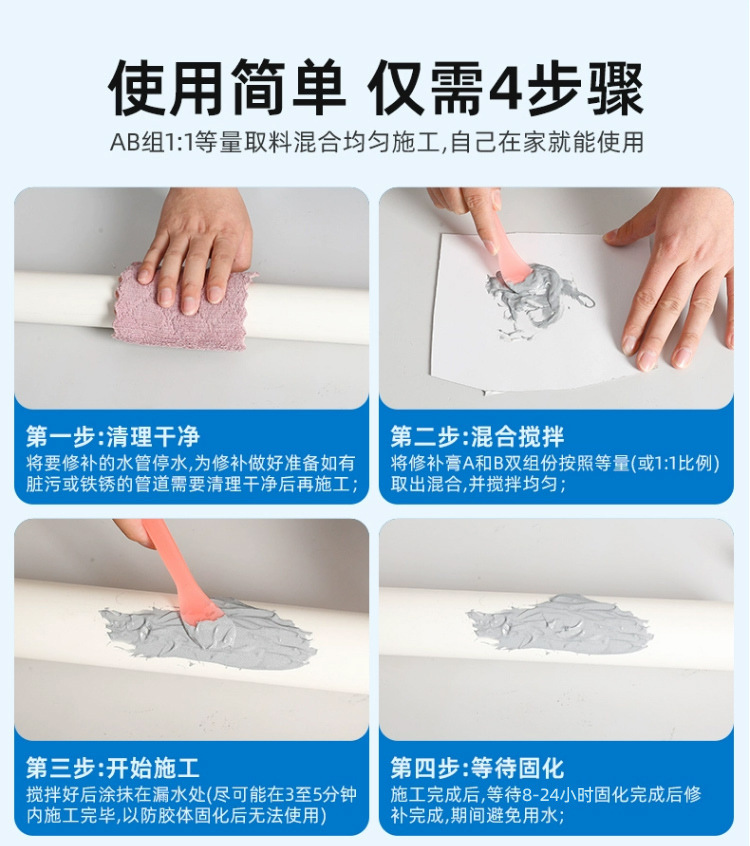 使用简单 仅需4步骤

AB组1:1等量取料混合均匀施工,自己在家就能使用

第一步:清理干净

将要修补的水管停水,为修补做好准备如有脏污或铁锈的管道需要清理干净后再施工;

第二步:混合搅拌

将修补膏A和B双组份按照等量(或1:1比例)取出混合,并搅拌均匀;

第三步:开始施工

搅拌好后涂抹在漏水处(尽可能在3至5分钟内施工完毕,以防胶体固化后无法使用)

第四步:等待固化

施工完成后,等待8-24小时固化完成后修补完成,期间避免用水;