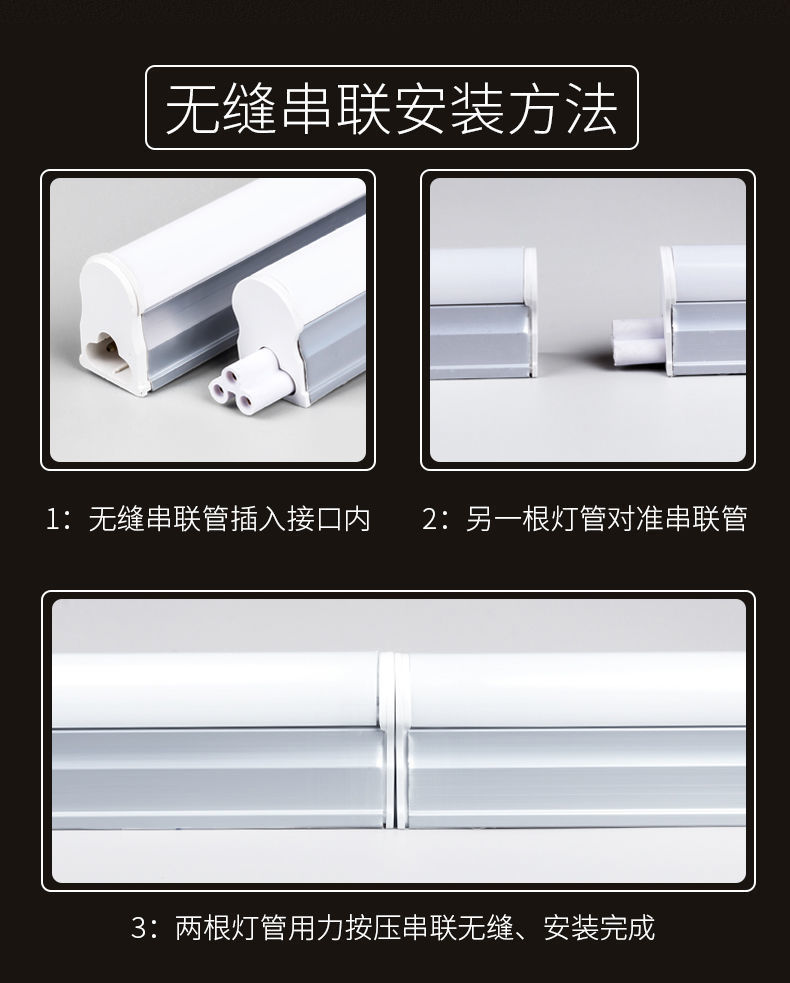 无缝串联安装方法

1：无缝串联管插入接口内

2：另一根灯管对准串联管

3：两根灯管用力按压串联无缝、安装完成