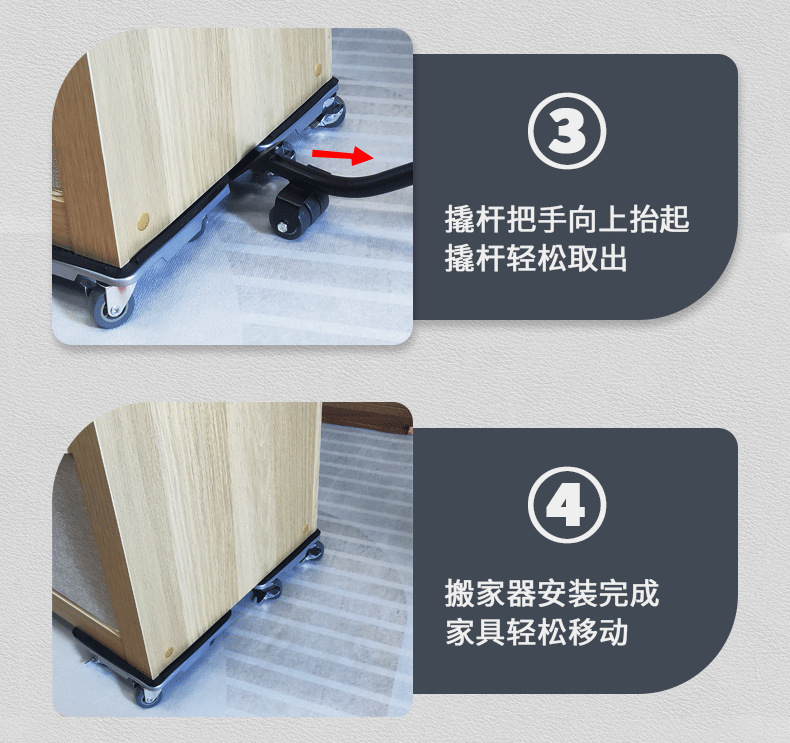 ③

撬杆把手向上抬起
撬杆轻松取出

④

搬家器安装完成
家具轻松移动