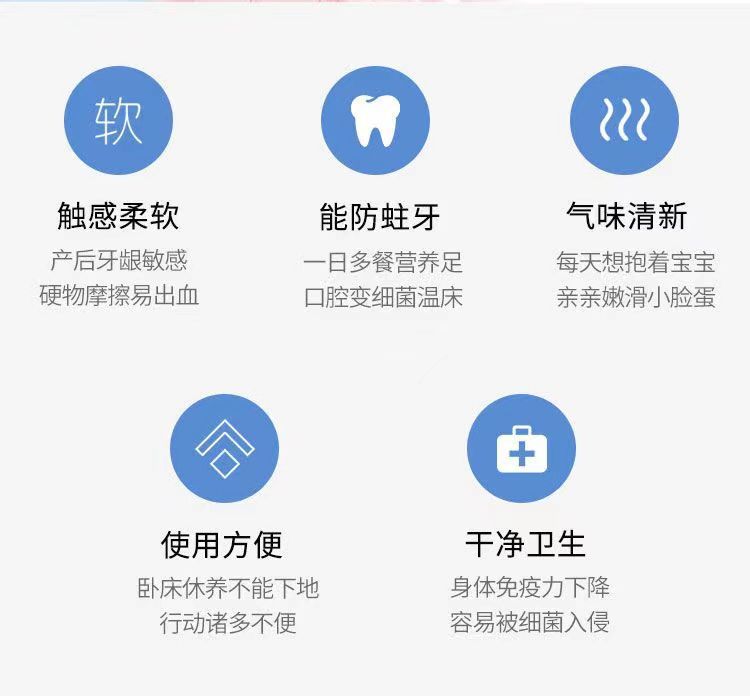 软

触感柔软

产后牙龈敏感
硬物摩擦易出血

能防蛀牙

一日多餐营养足
口腔变细菌温床

气味清新

每天想抱着宝宝
亲亲嫩滑小脸蛋

使用方便

卧床休养不能下地
行动诸多不便

干净卫生

身体免疫力下降
容易被细菌入侵