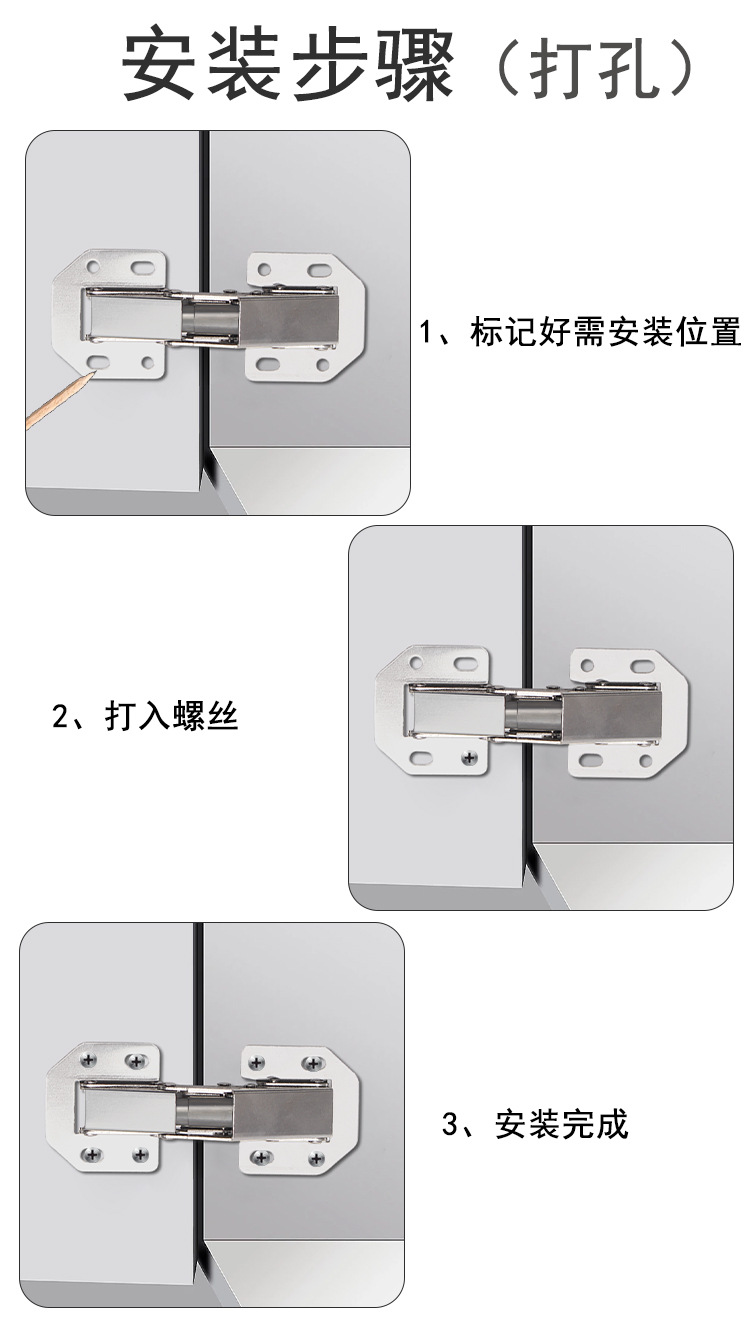 安装步骤（打孔）

1、标记好需安装位置

2、打入螺丝

3、安装完成