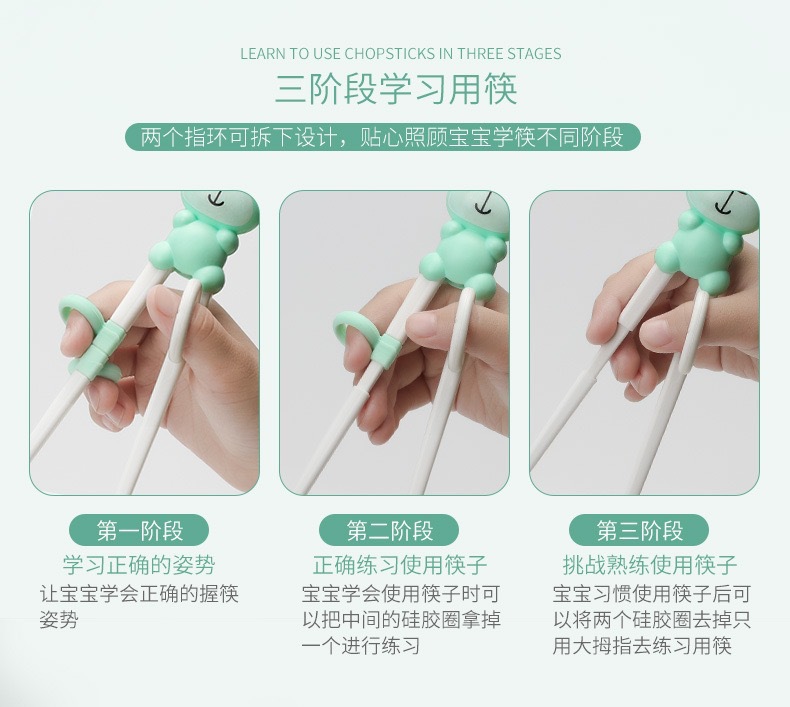 LEARN TO USE CHOPSTICKS IN THREE STAGES

三阶段学习用筷

两个指环可拆下设计，贴心照顾宝宝学筷不同阶段

第一阶段

学习正确的姿势

让宝宝学会正确的握筷姿势

第二阶段

正确练习使用筷子

宝宝学会使用筷子时可以把中间的硅胶圈拿掉一个进行练习

第三阶段

挑战熟练使用筷子

宝宝习惯使用筷子后可以将两个硅胶圈去掉只用大拇指去练习用筷