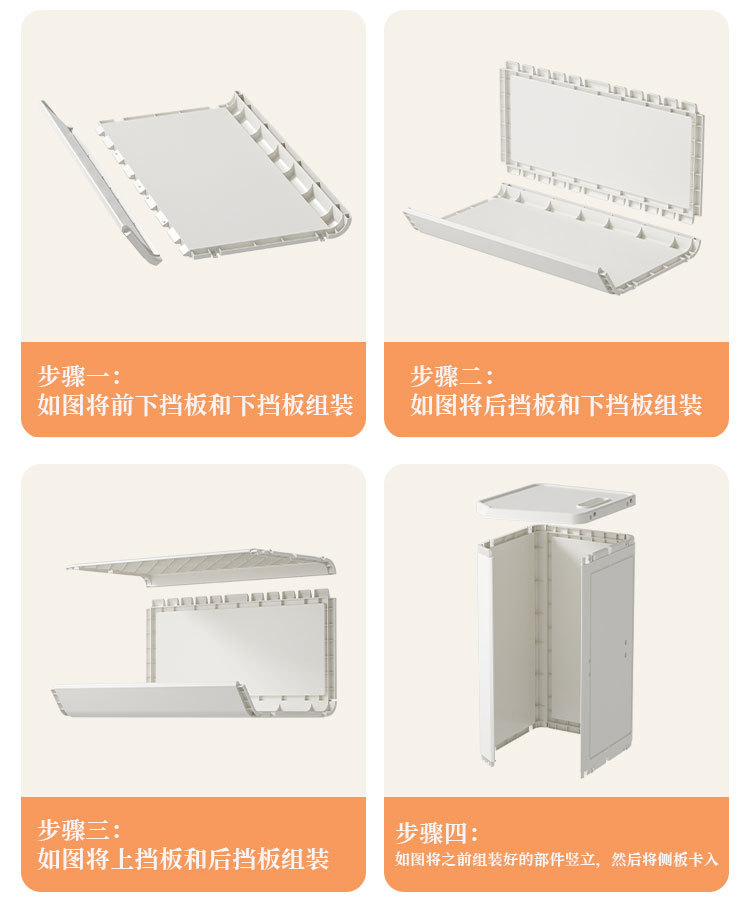 步骤一：
如图将前下挡板和下挡板组装

步骤二：
如图将后挡板和下挡板组装

步骤三：
如图将上挡板和后挡板组装

步骤四：
如图将之前组装好的部件竖立，然后将侧板卡入