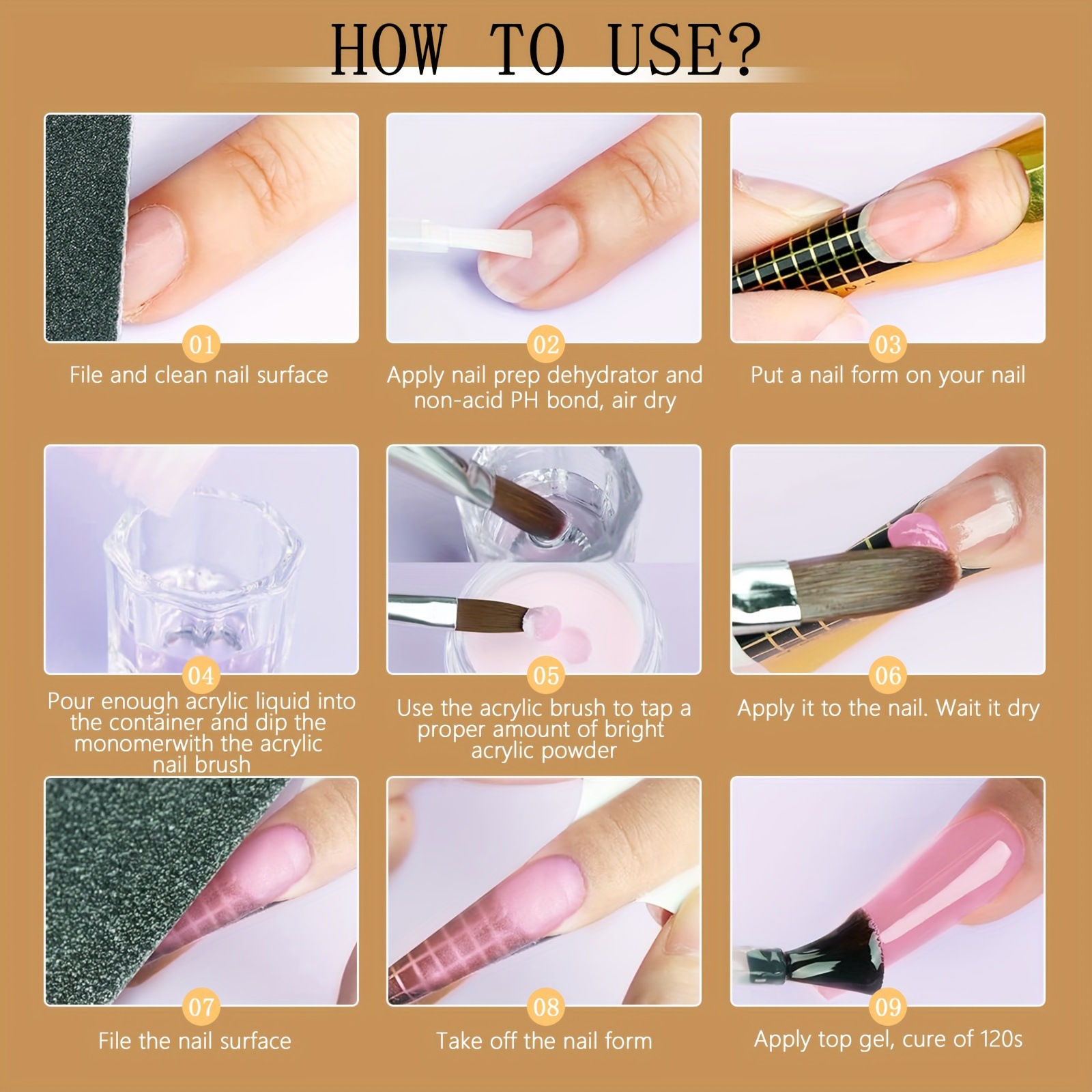 HOW TO USE?

01
File and clean nail surface

02
Apply nail prep dehydrator and non-acid PH bond, air dry

03
Put a nail form on your nail

04
Pour enough acrylic liquid into the container and dip the monomerwith the acrylic nail brush

05
Use the acrylic brush to tap a proper amount of bright acrylic powder

06
Apply it to the nail. Wait it dry

07
File the nail surface

08
Take off the nail form

09
Apply top gel, cure of 120s