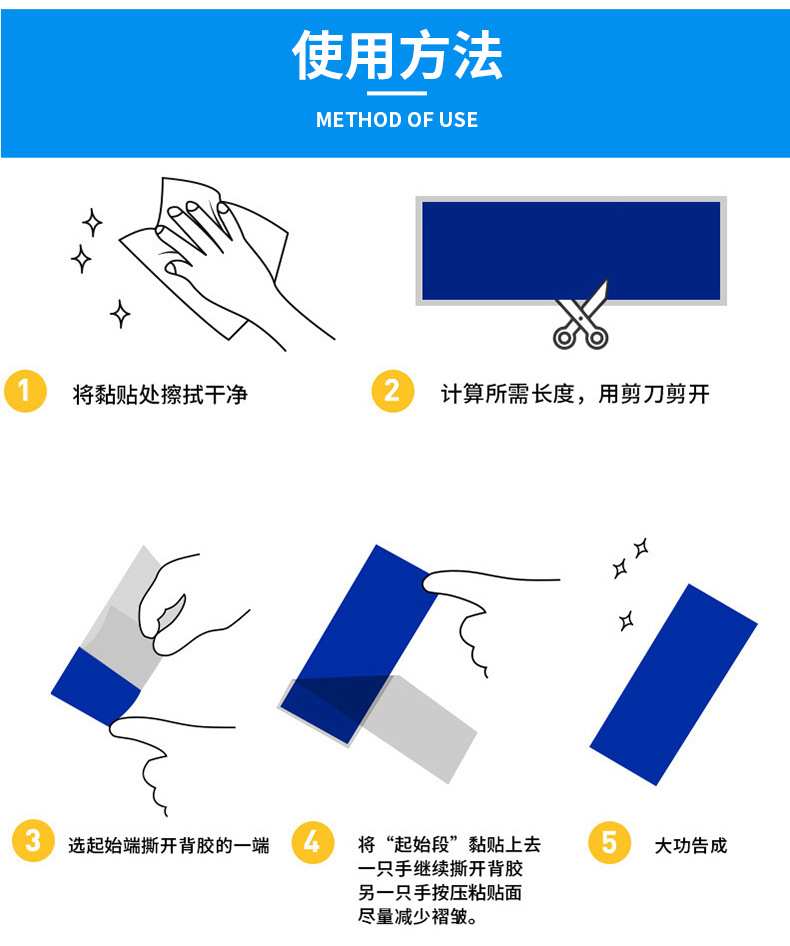 使用方法

METHOD OF USE

1 将黏贴处擦拭干净

2 计算所需长度，用剪刀剪开

3 选起始端撕开背胶的一端

4 将“起始段”黏贴上去
一只手继续撕开背胶
另一只手按压粘贴面
尽量减少褶皱。

5 大功告成