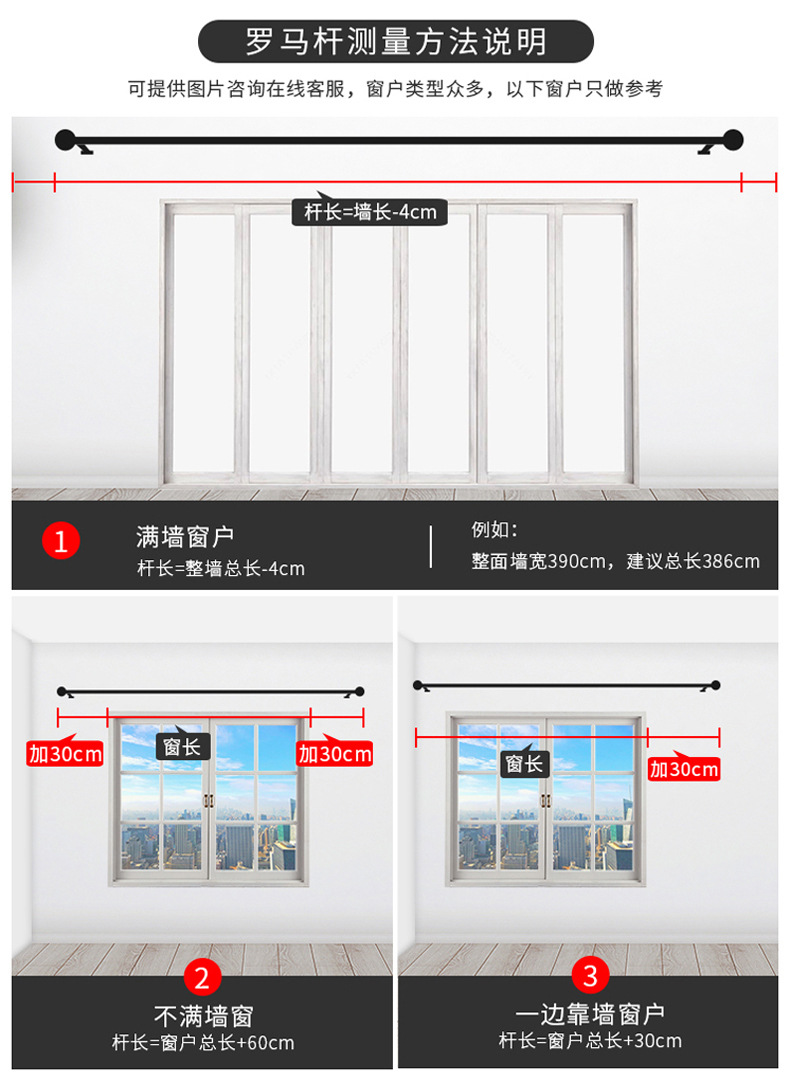 罗马杆测量方法说明

可提供图片咨询在线客服，窗户类型众多，以下窗户只做参考

杆长=墙长-4cm

1

满墙窗户
杆长=整墙总长-4cm

例如：
整面墙宽390cm，建议总长386cm

加30cm
窗长
加30cm

2

不满墙窗
杆长=窗户总长+60cm

窗长
加30cm

3

一边靠墙窗户
杆长=窗户总长+30cm