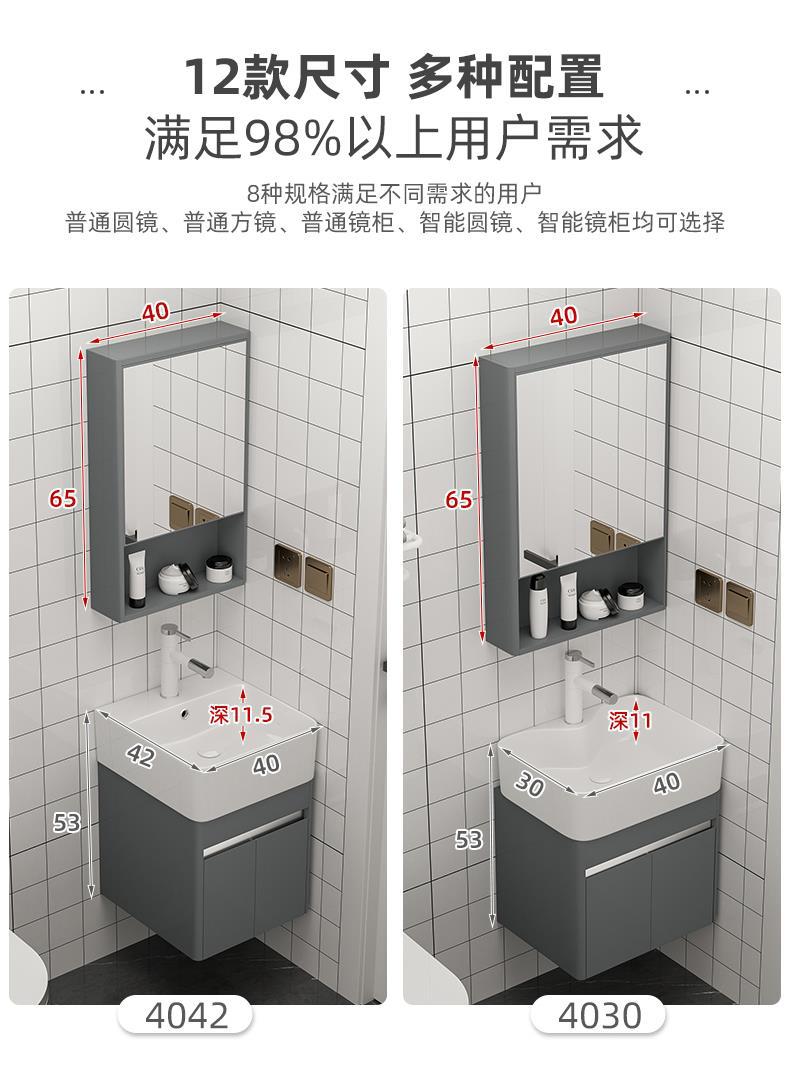 ... 12款尺寸 多种配置 ...
满足98%以上用户需求

8种规格满足不同需求的用户
普通圆镜、普通方镜、普通镜柜、智能圆镜、智能镜柜均可选择

40
65
深11.5
42
40
53
4042

40
65
深11
30
40
53
4030