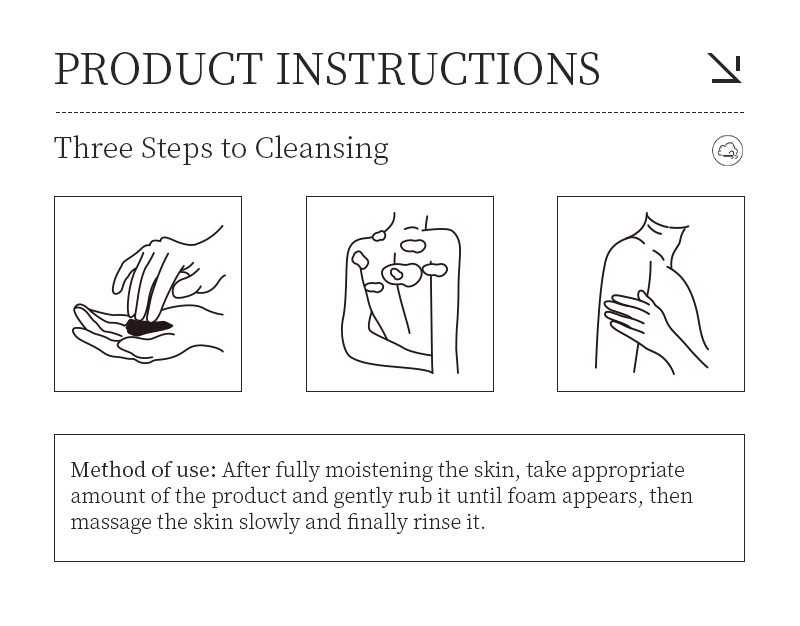 PRODUCT INSTRUCTIONS

Three Steps to Cleansing

Method of use: After fully moistening the skin, take appropriate amount of the product and gently rub it until foam appears, then massage the skin slowly and finally rinse it.