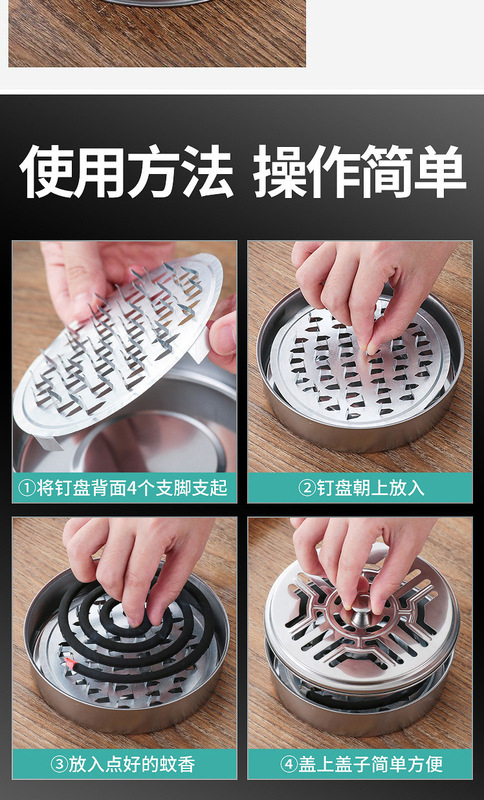 使用方法 操作简单

①将钉盘背面4个支脚支起

②钉盘朝上放入

③放入点好的蚊香

④盖上盖子简单方便