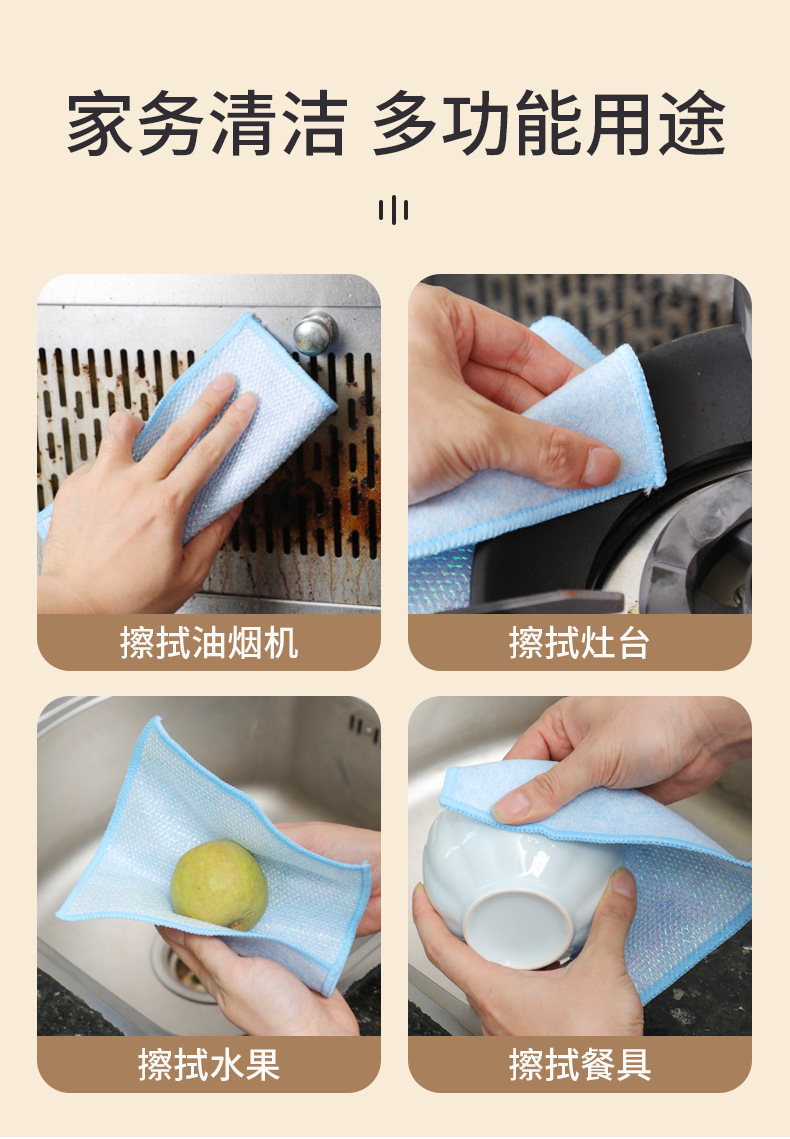 家务清洁 多功能用途

擦拭油烟机

擦拭灶台

擦拭水果

擦拭餐具