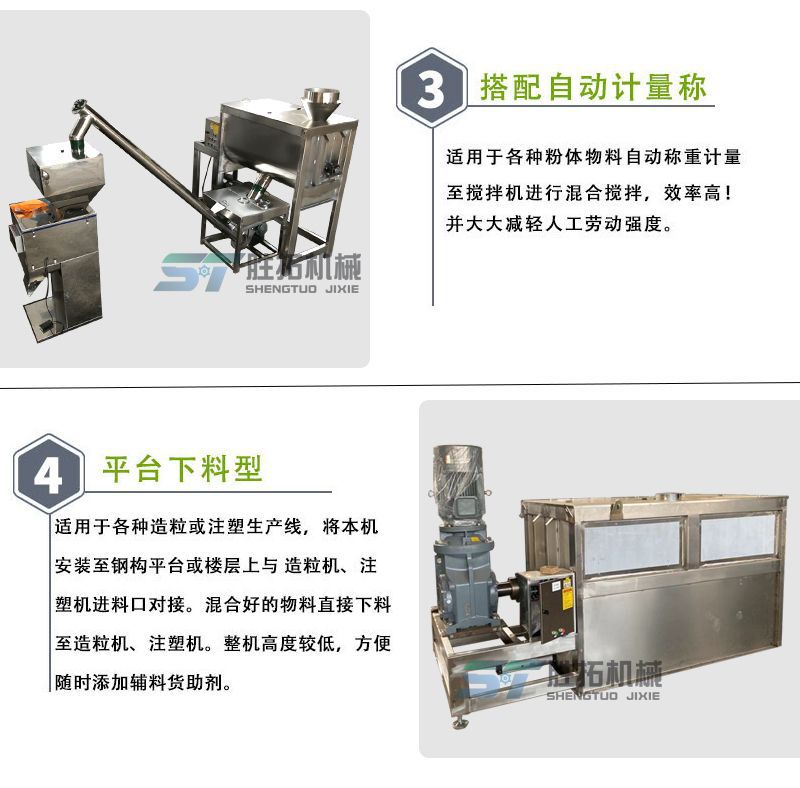 ST 胜拓机械
SHENGTUO JIXIE

3 搭配自动计量称

适用于各种粉体物料自动称重计量至搅拌机进行混合搅拌，效率高！并大大减轻人工劳动强度。

4 平台下料型

适用于各种造粒或注塑生产线，将本机安装至钢构平台或楼层上与 造粒机、注塑机进料口对接。混合好的物料直接下料至造粒机、注塑机。整机高度较低，方便随时添加辅料货助剂。

ST 胜拓机械
SHENGTUO JIXIE