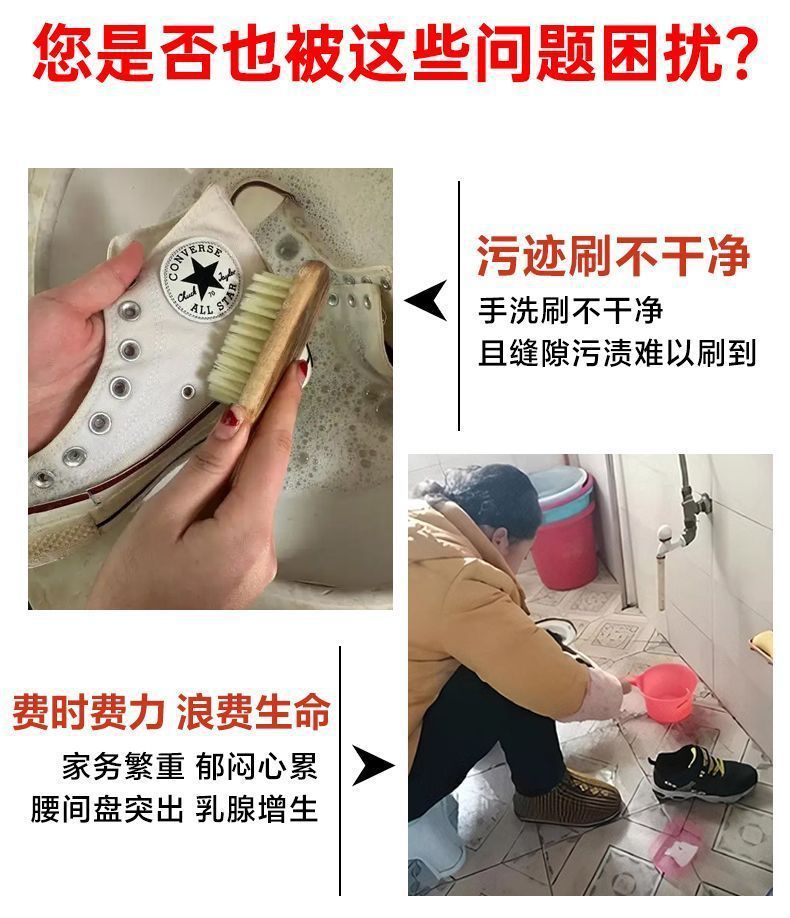 您是否也被这些问题困扰?

CONVERSE ALL STAR Chuck Taylor

污迹刷不干净
手洗刷不干净
且缝隙污渍难以刷到

费时费力 浪费生命
家务繁重 郁闷心累
腰间盘突出 乳腺增生