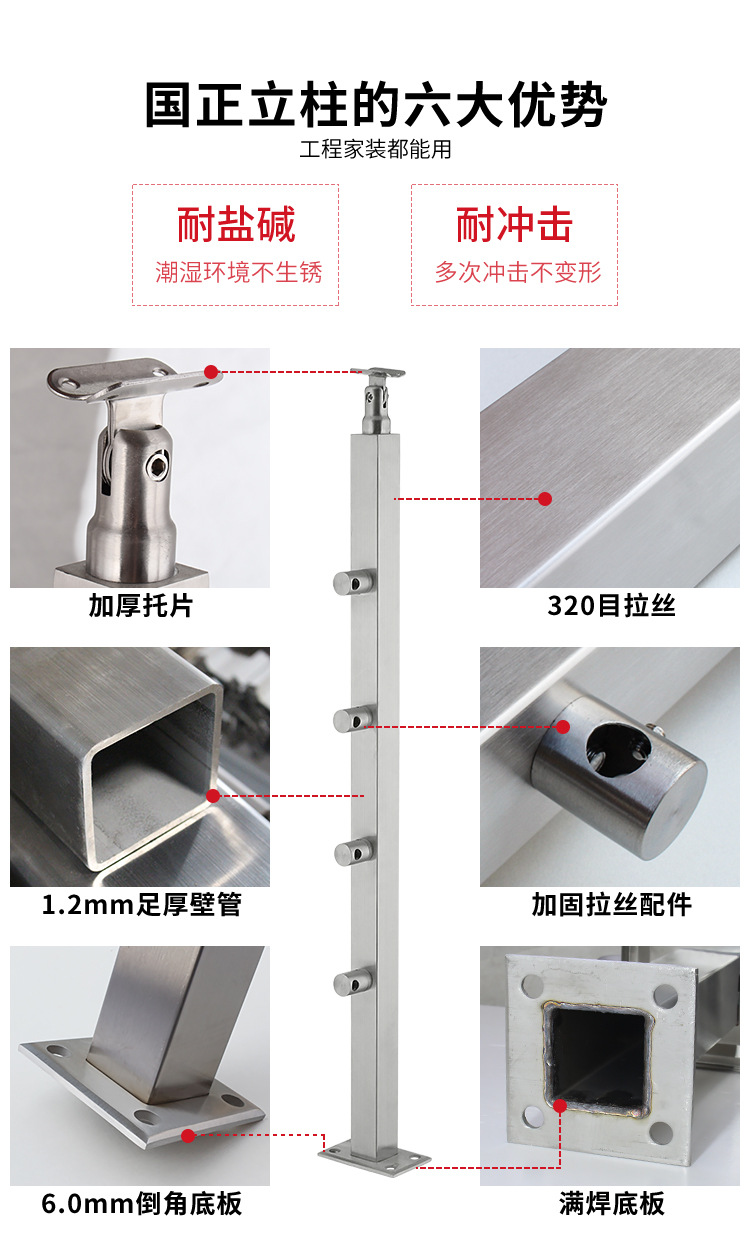 国正立柱的六大优势

工程家装都能用

耐盐碱

潮湿环境不生锈

耐冲击

多次冲击不变形

加厚托片

320目拉丝

1.2mm足厚壁管

加固拉丝配件

6.0mm倒角底板

满焊底板