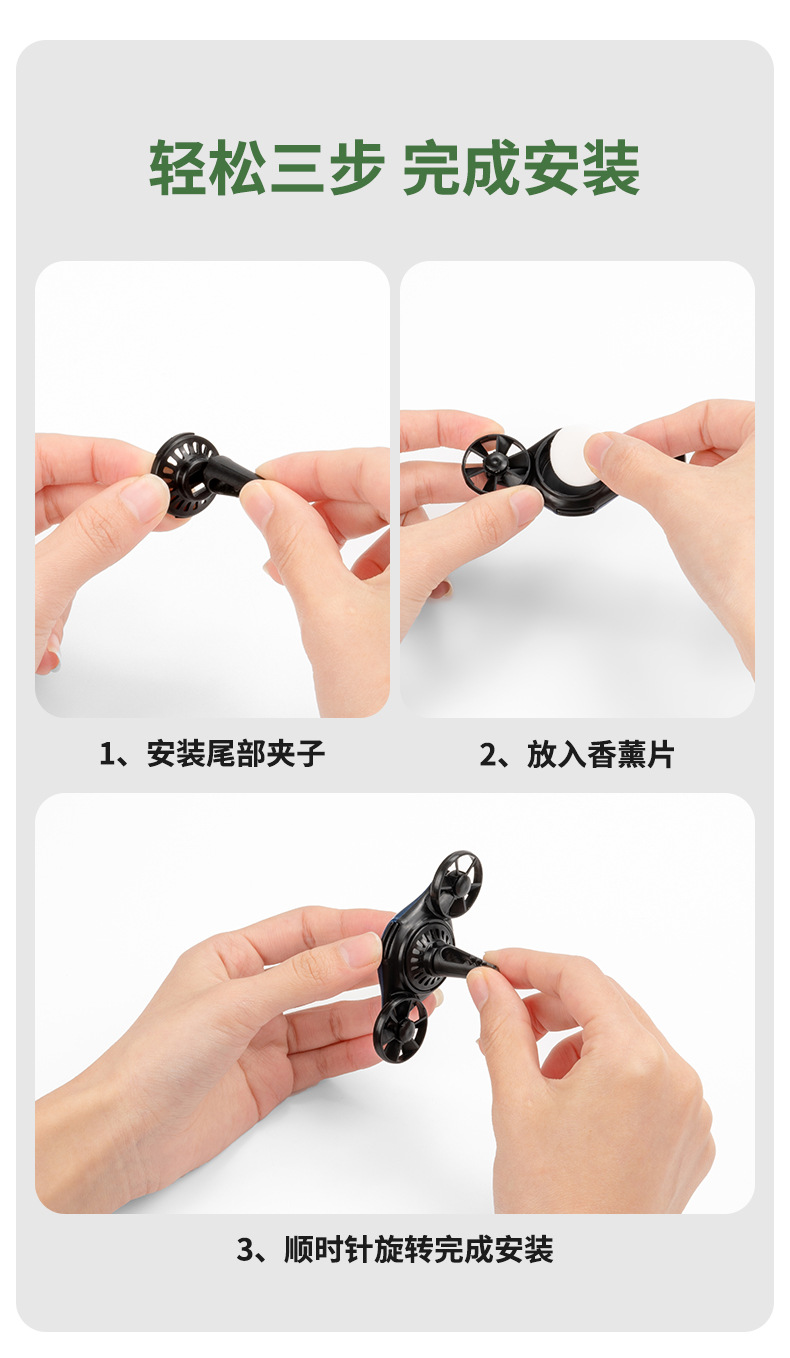 轻松三步 完成安装

1、安装尾部夹子

2、放入香薰片

3、顺时针旋转完成安装